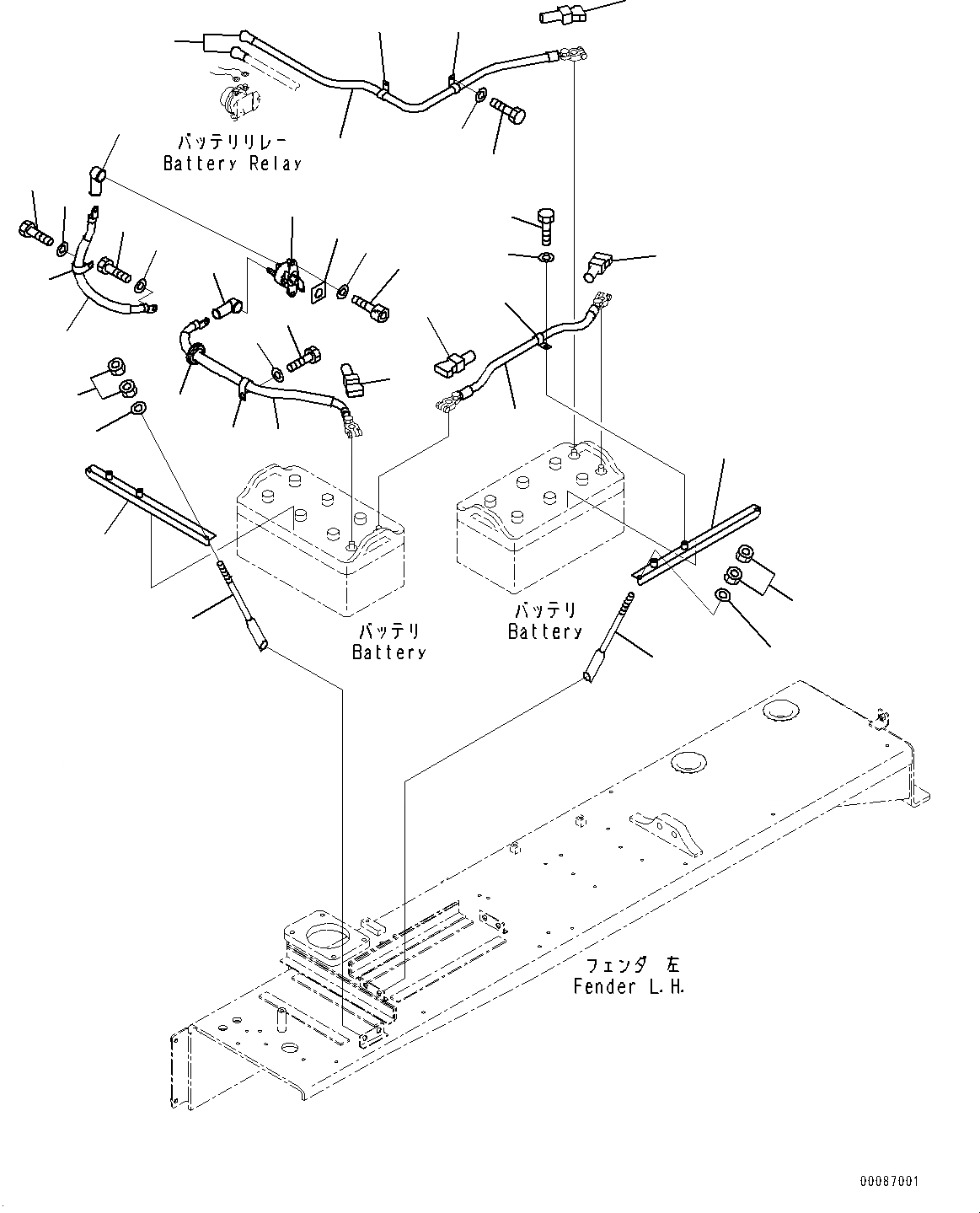 バッテリリレー
Battery Relay

バッテリ
Battery

バッテリ
Battery

フェンダ 左
Fender L.H.

00087001