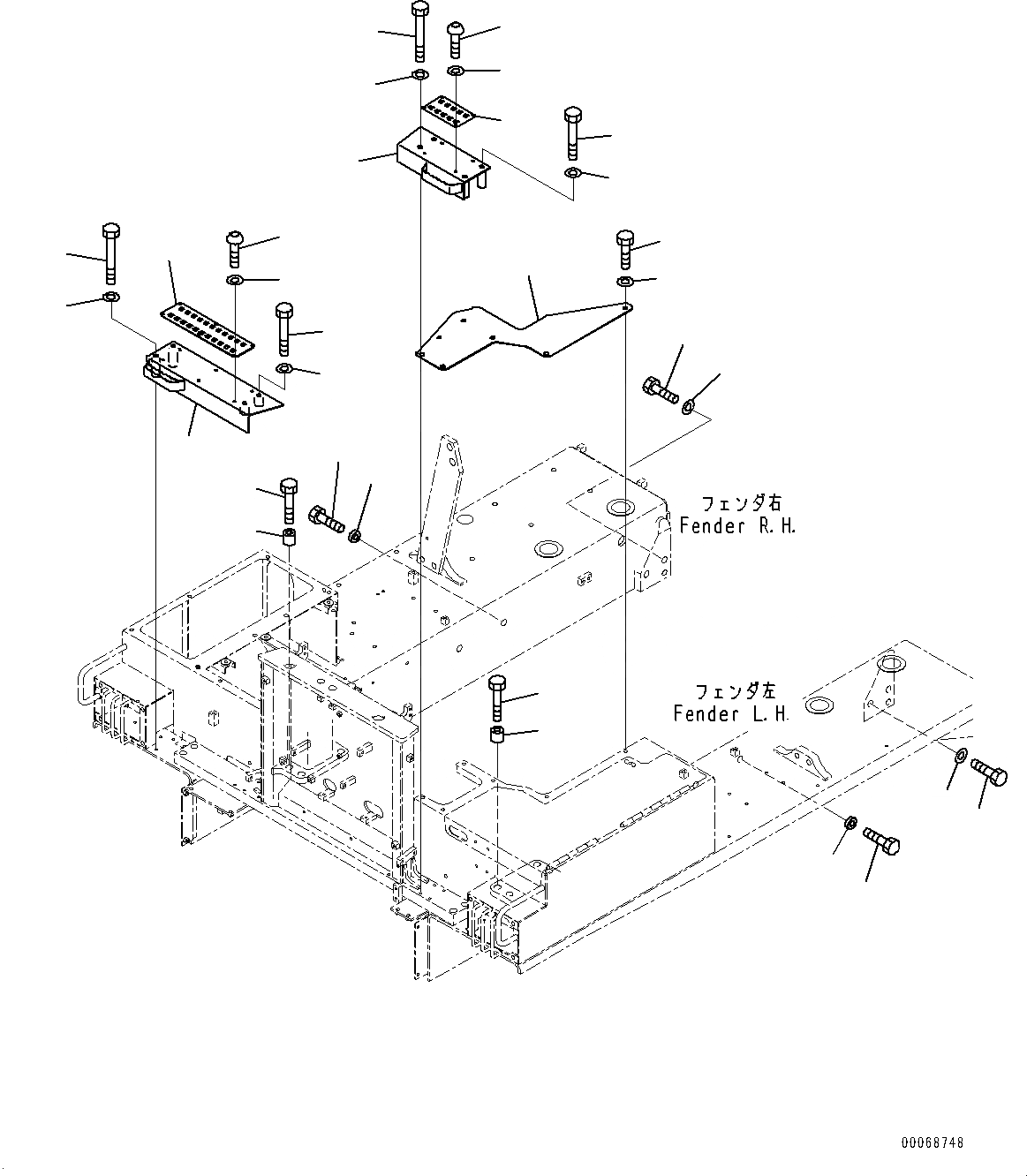 フェンダ右
Fender R.H.

フェンダ左
Fender L.H.

00068748