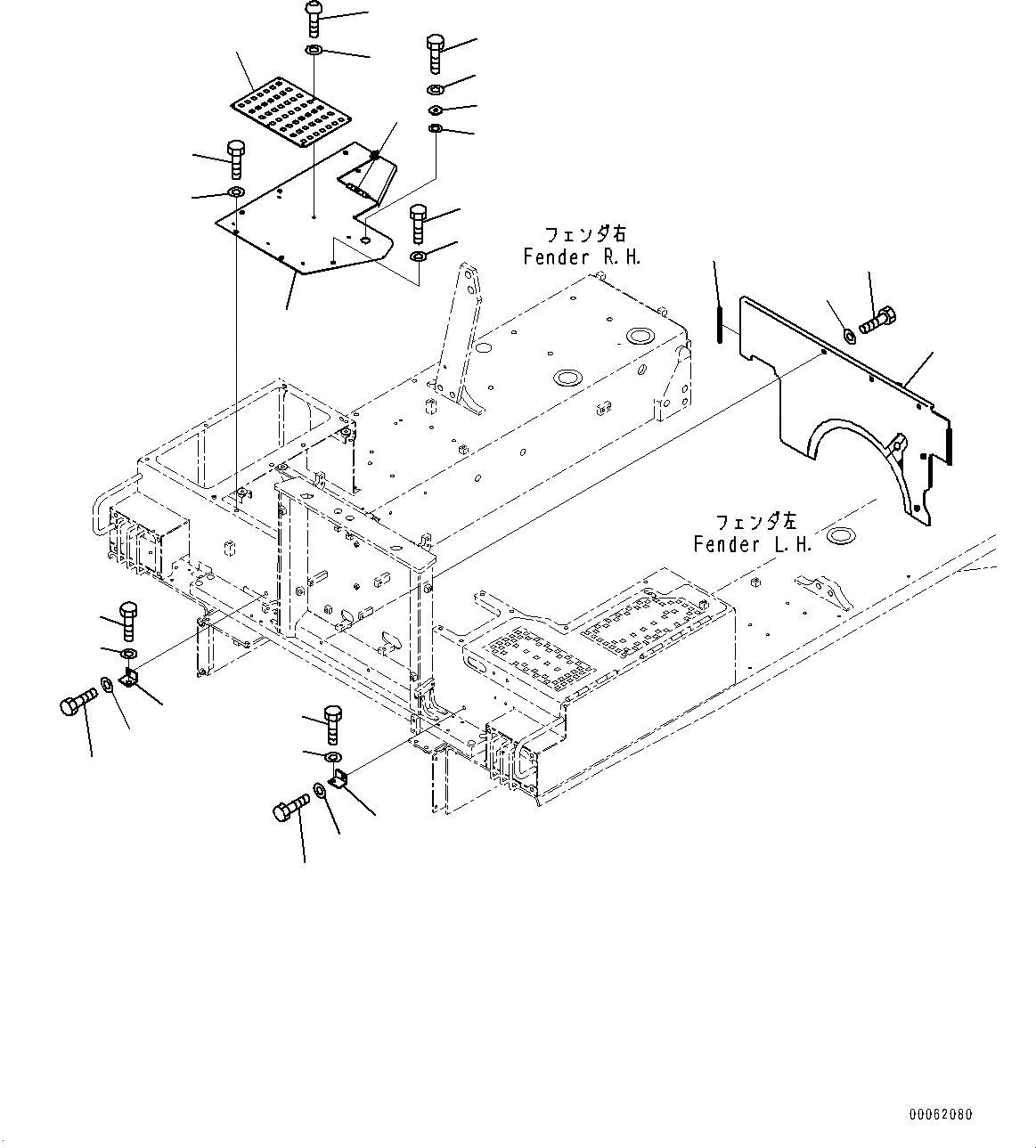 フェンダ右
Fender R.H.

フェンダ左
Fender L.H.

00062080