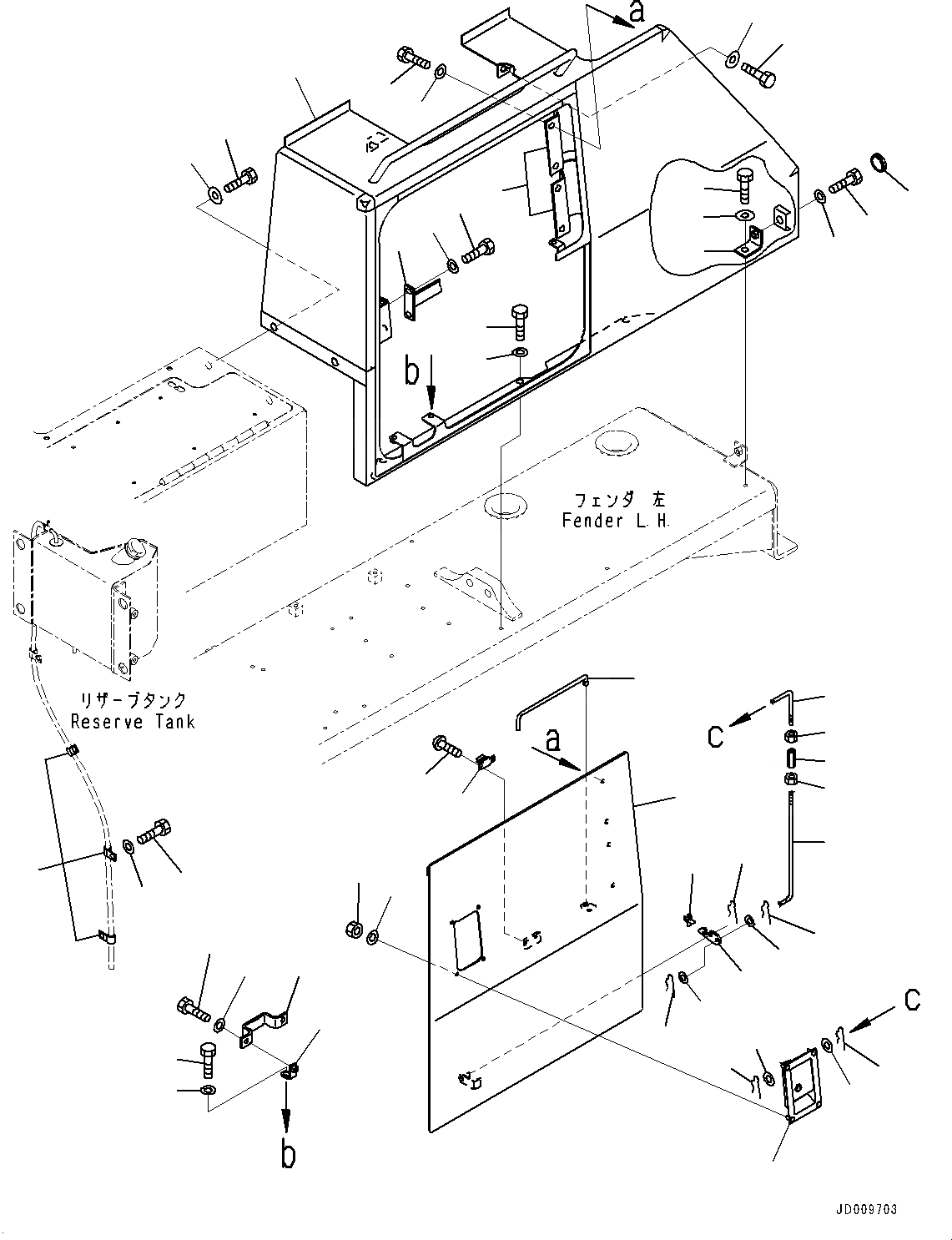 a

b

フェンダ 左
Fender L.H.

リザーブタンク
Reserve Tank

a

c

c

b

JD009703