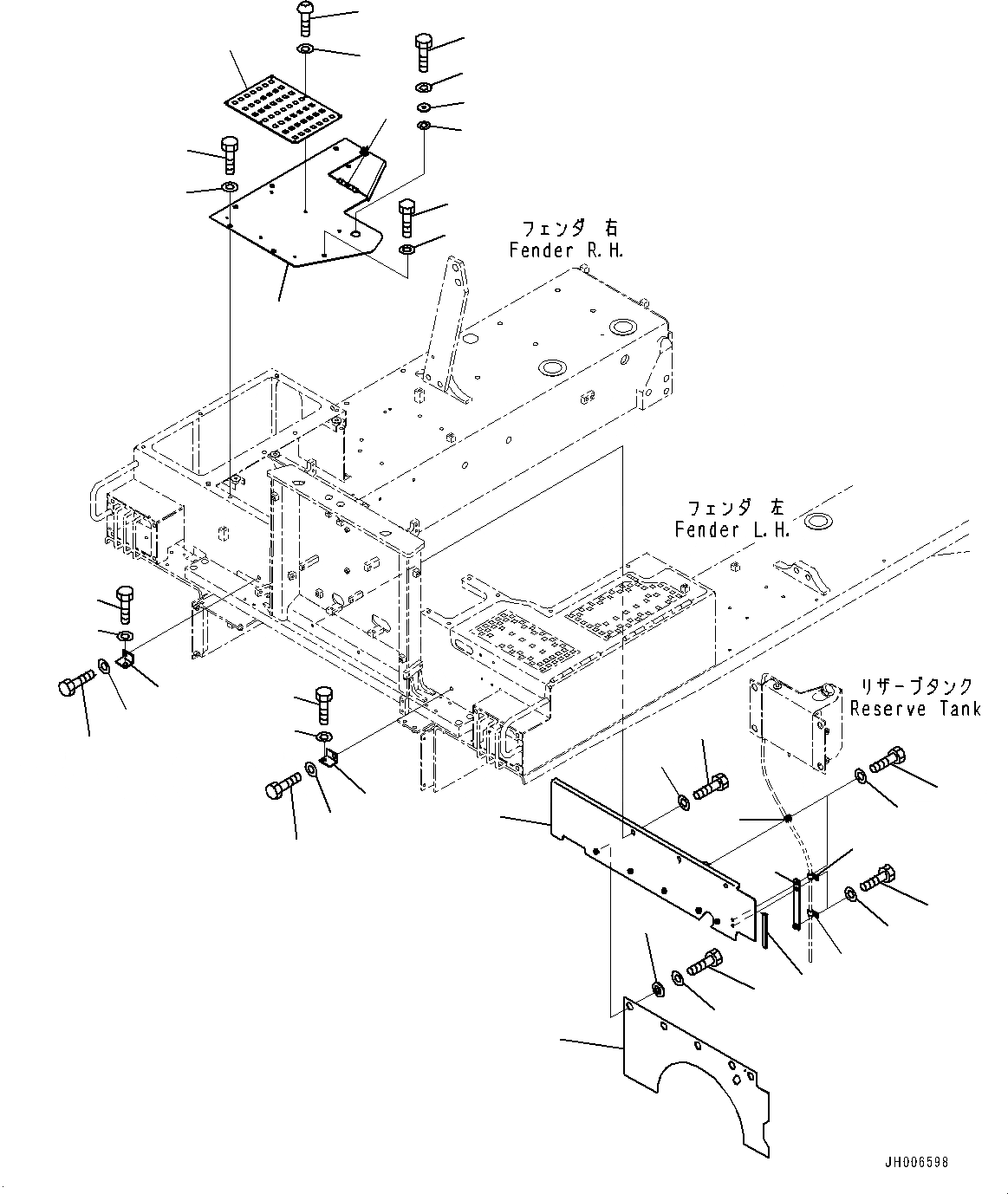 フェンダ 右
Fender R.H.

フェンダ 左
Fender L.H.

リザーブタンク
Reserve Tank

JH006598