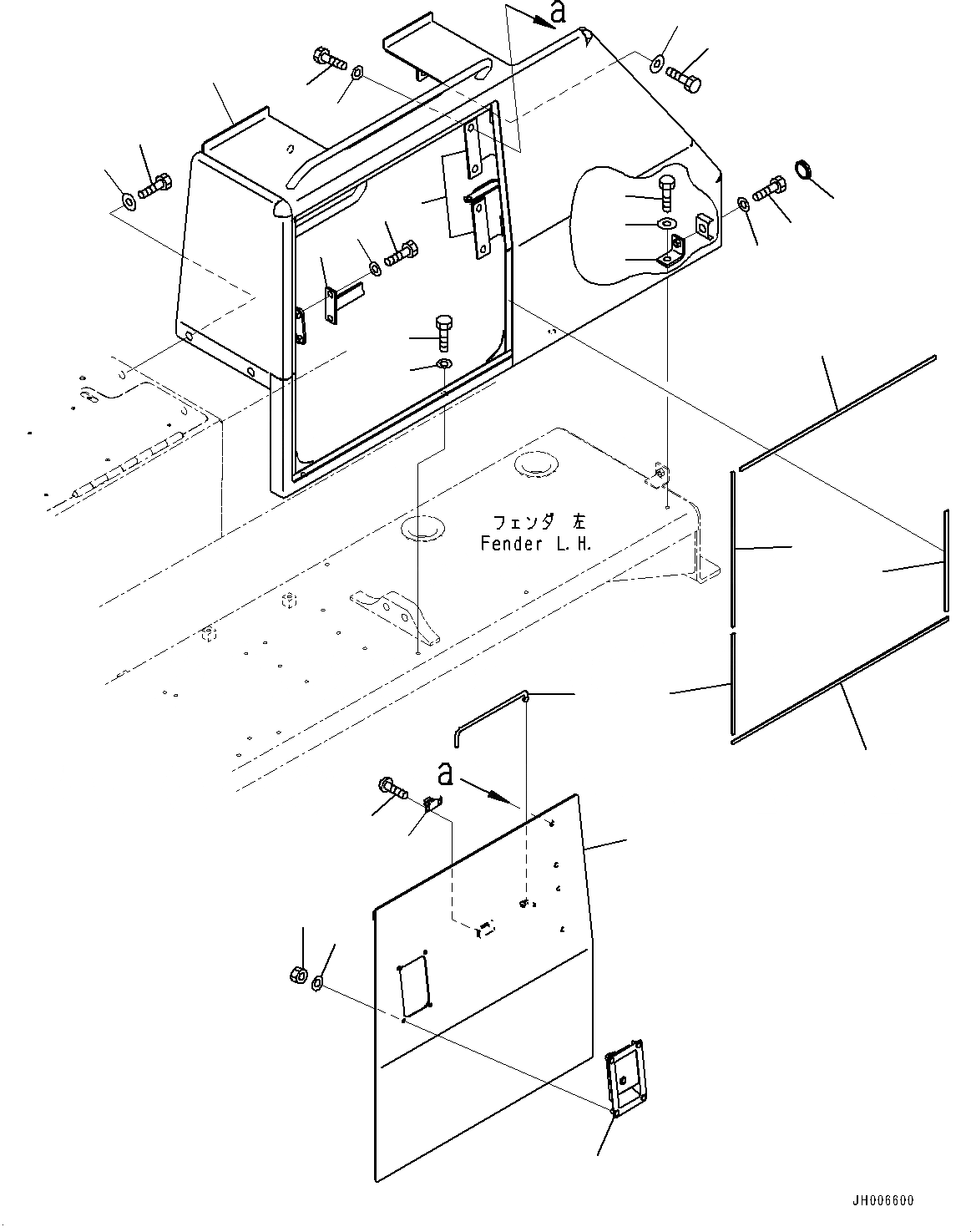 a

フェンダ 左
Fender L.H.

a

JH006600