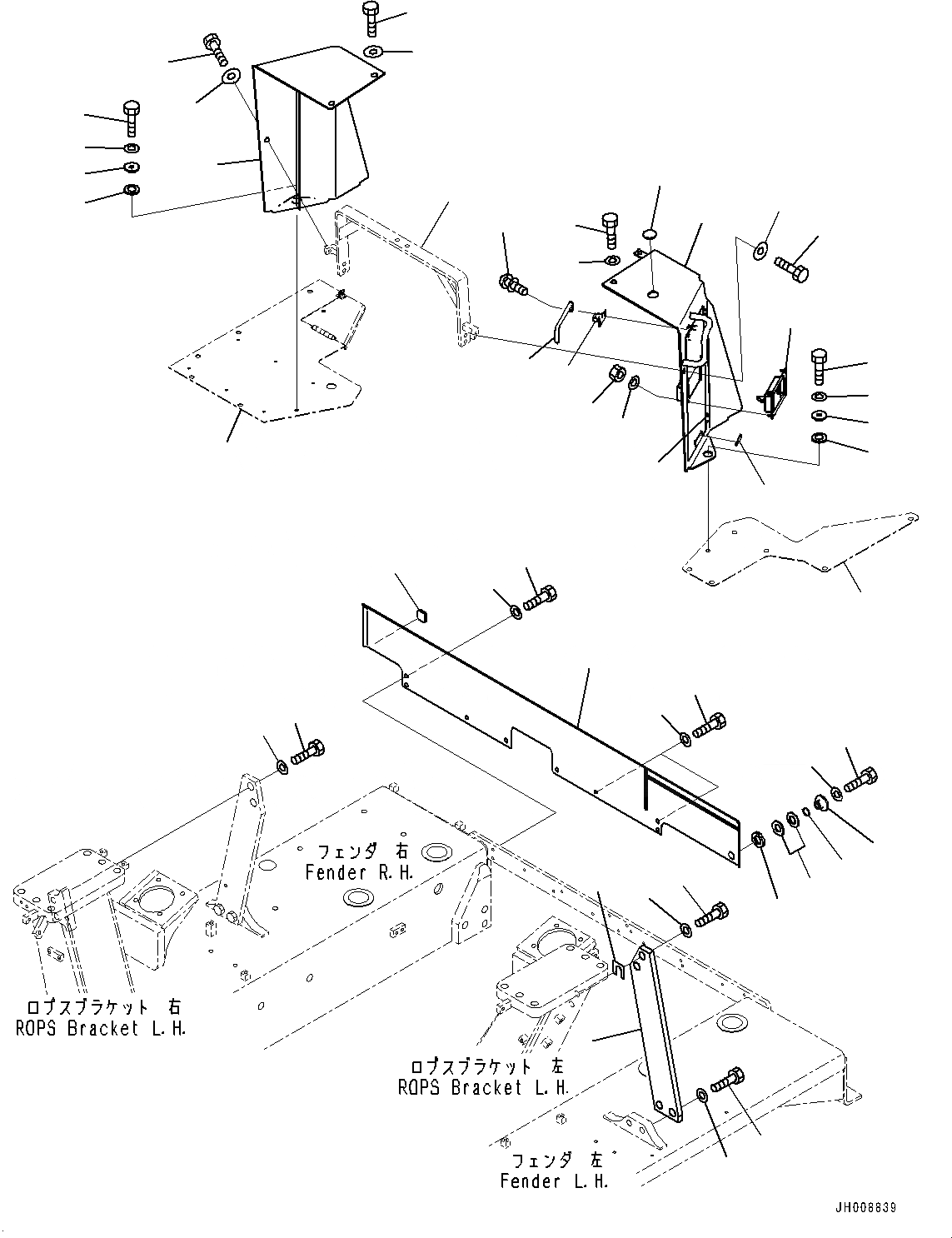 フェンダ 右
Fender R.H.

ロプスブラケット 右
ROPS Bracket L.H.

ロプスブラケット 左
ROPS Bracket L.H.

フェンダ 左
Fender L.H.

JH008839