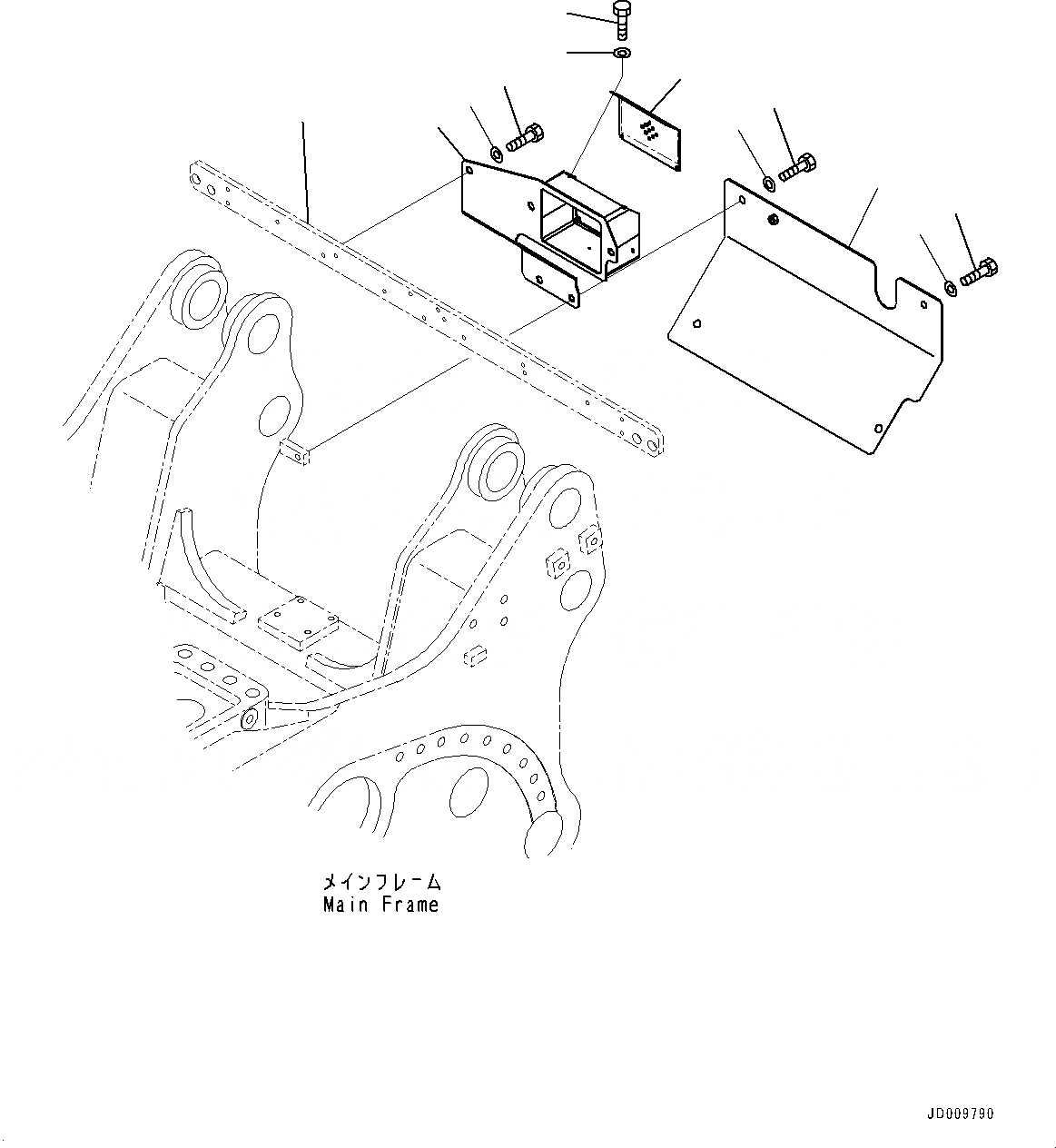 メインフレーム
Main Frame

JD009790