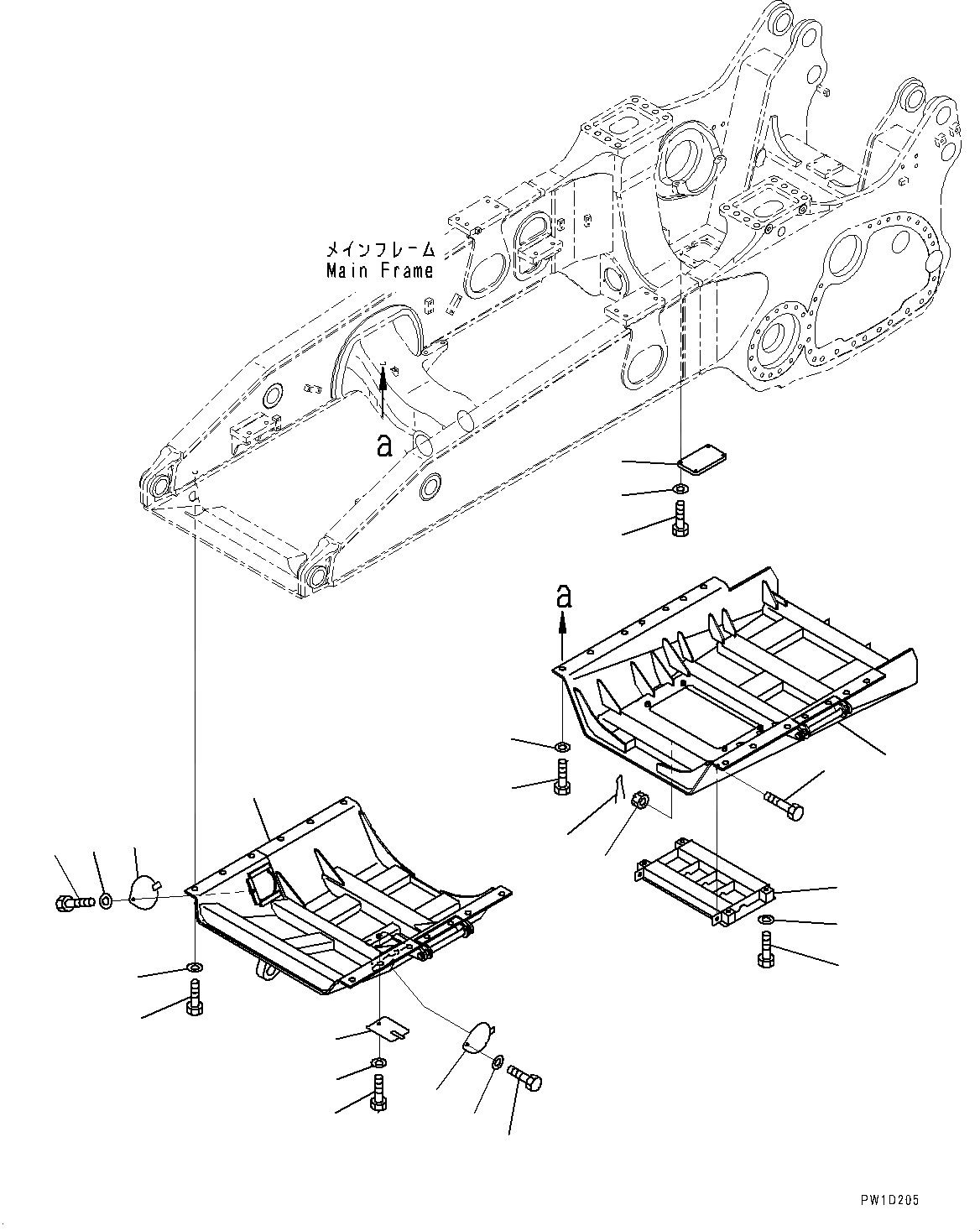 メインフレーム
Main Frame

a

a

PW1D205