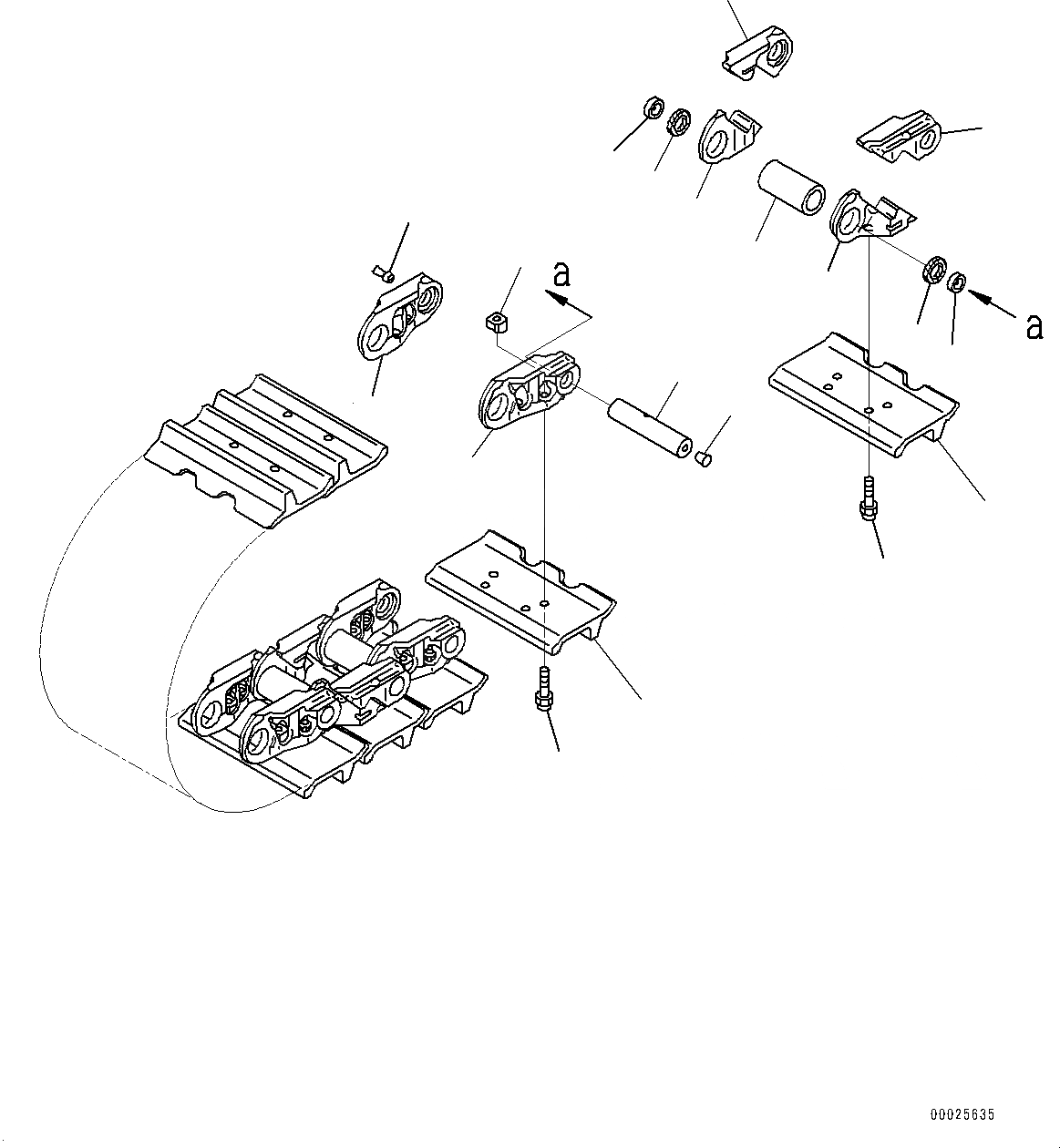 a

a

00025635