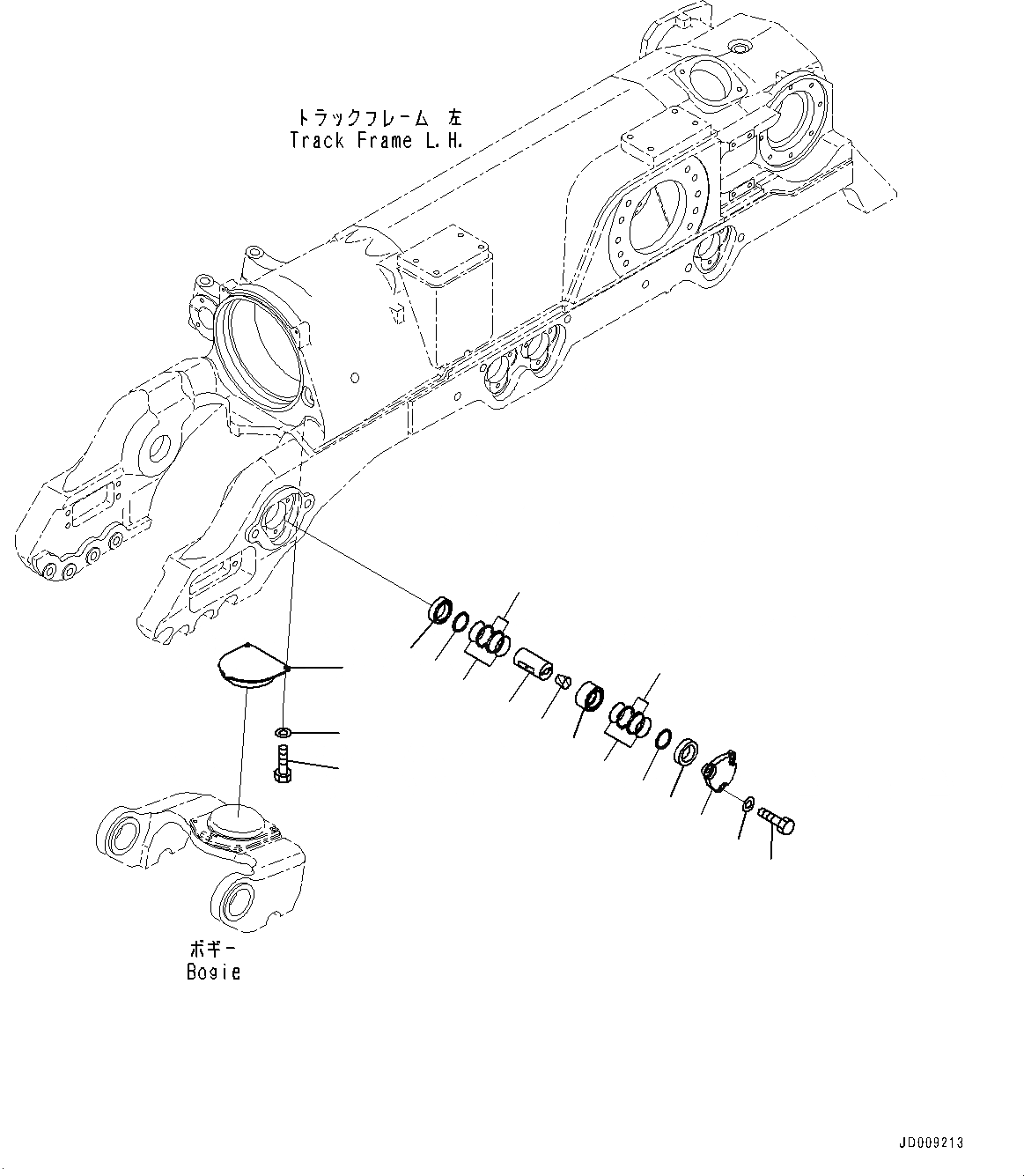 トラックフレーム 左
Track Frame L.H.

ボギー
Bogie

JD009213