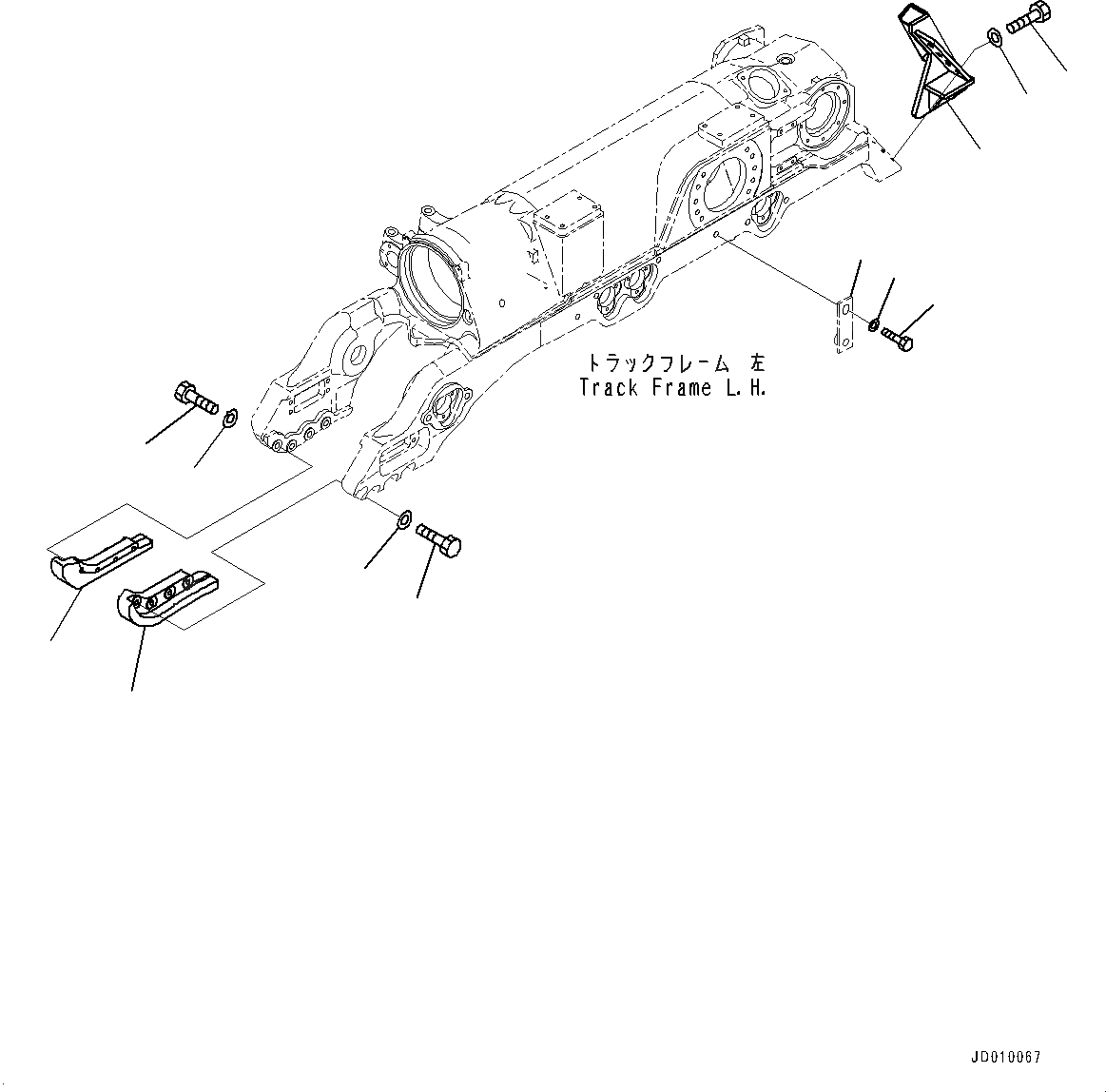 トラックフレーム 左
Track Frame L.H.

JD010067