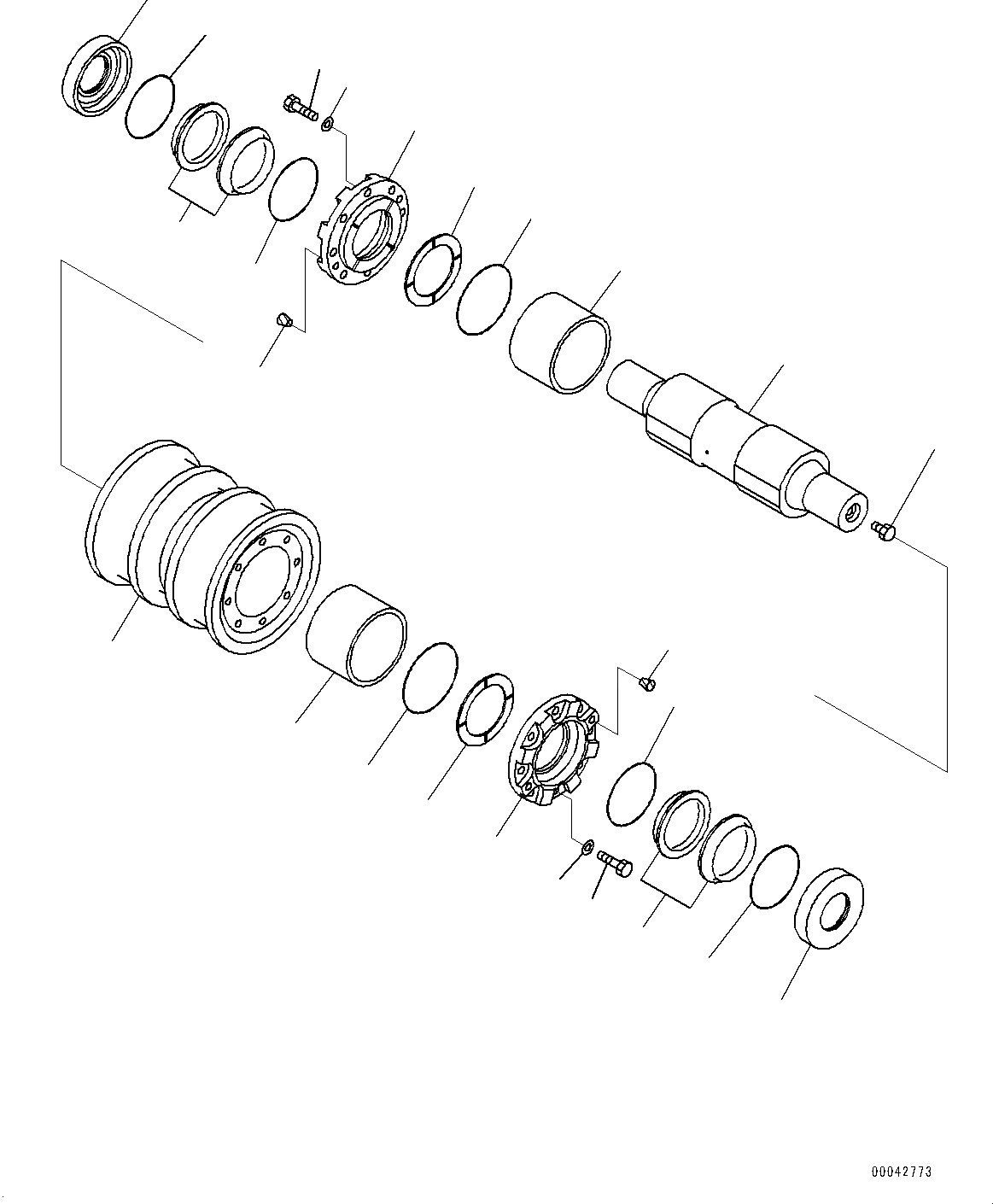 00042773