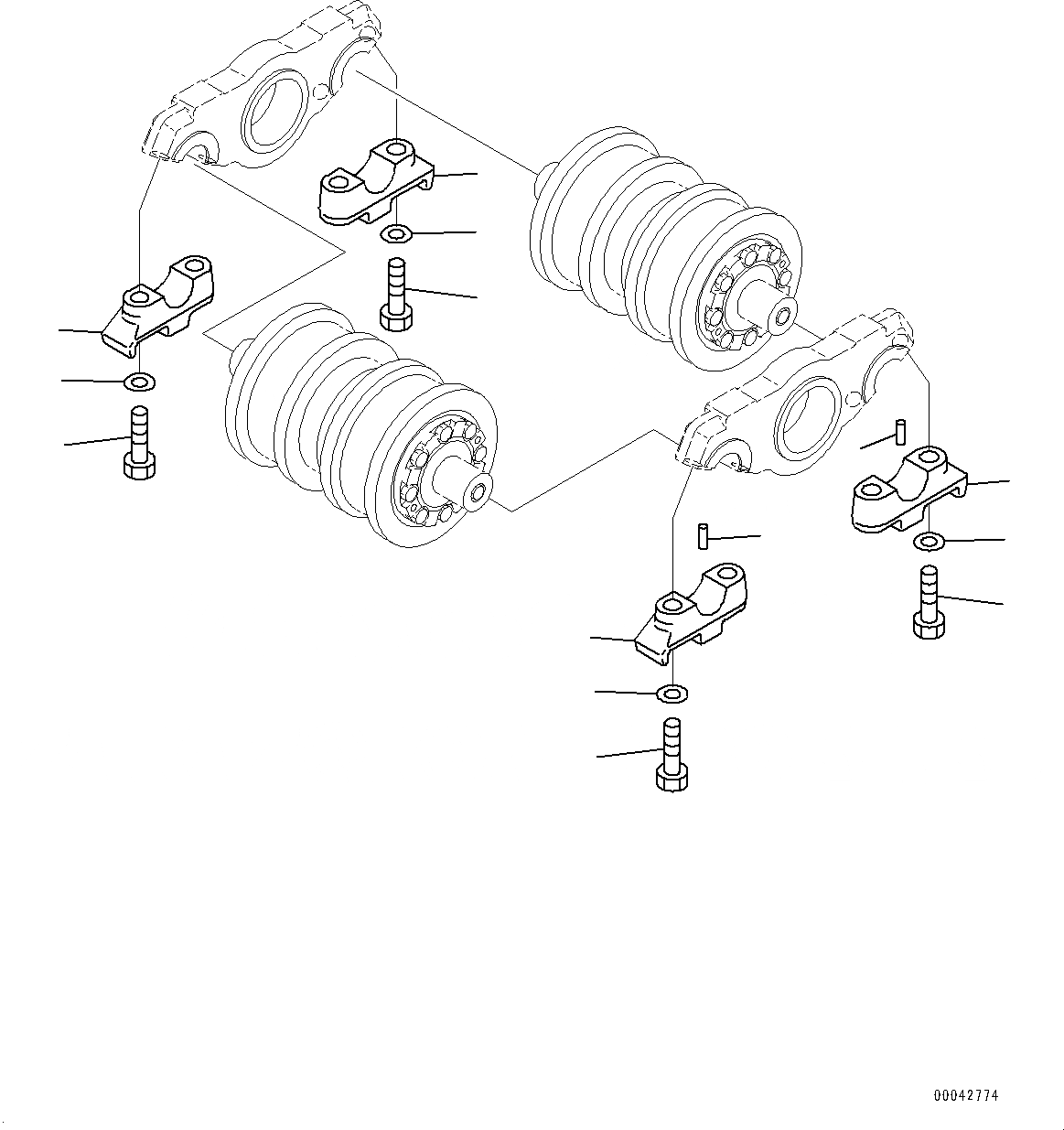 00042774