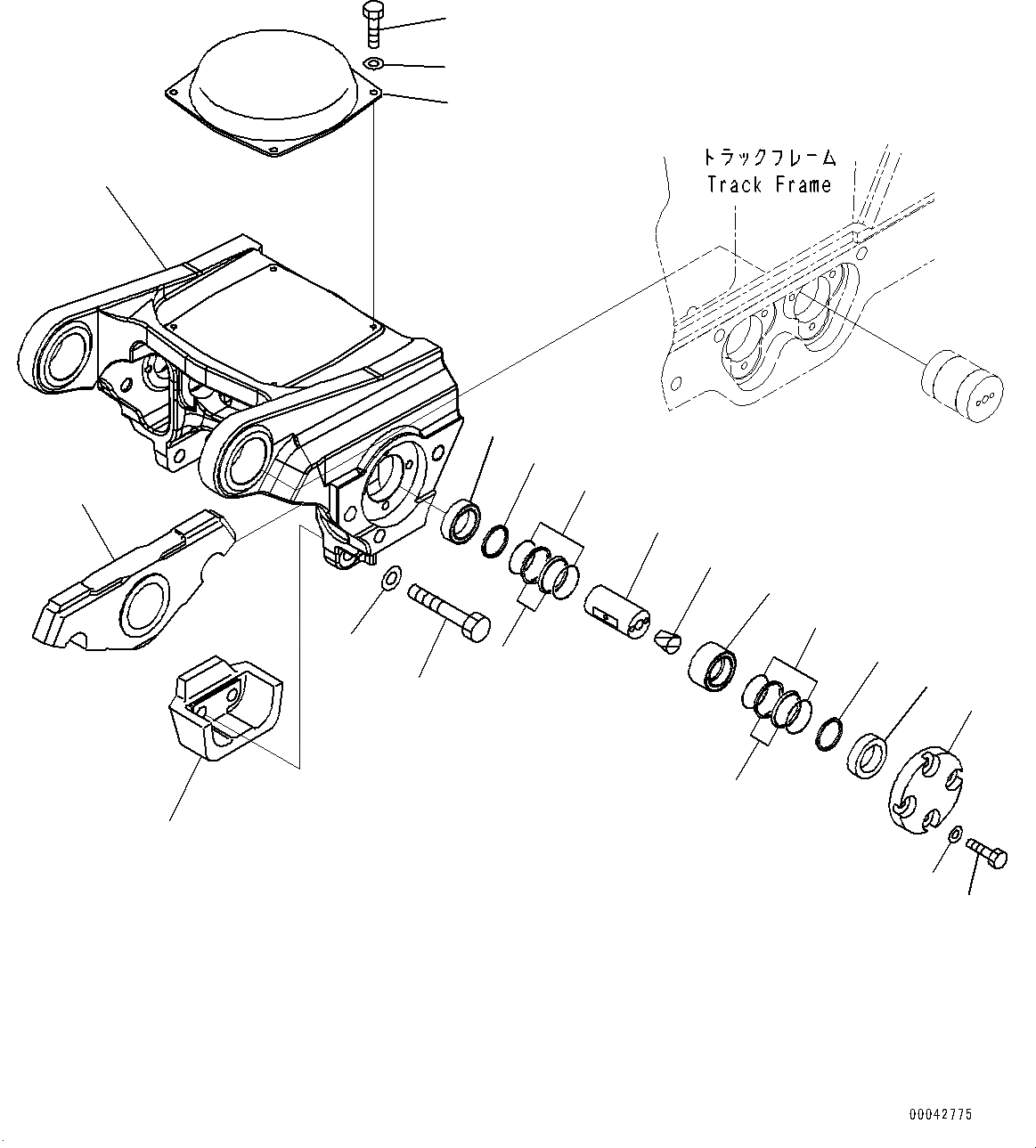 トラックフレーム
Track Frame

00042775