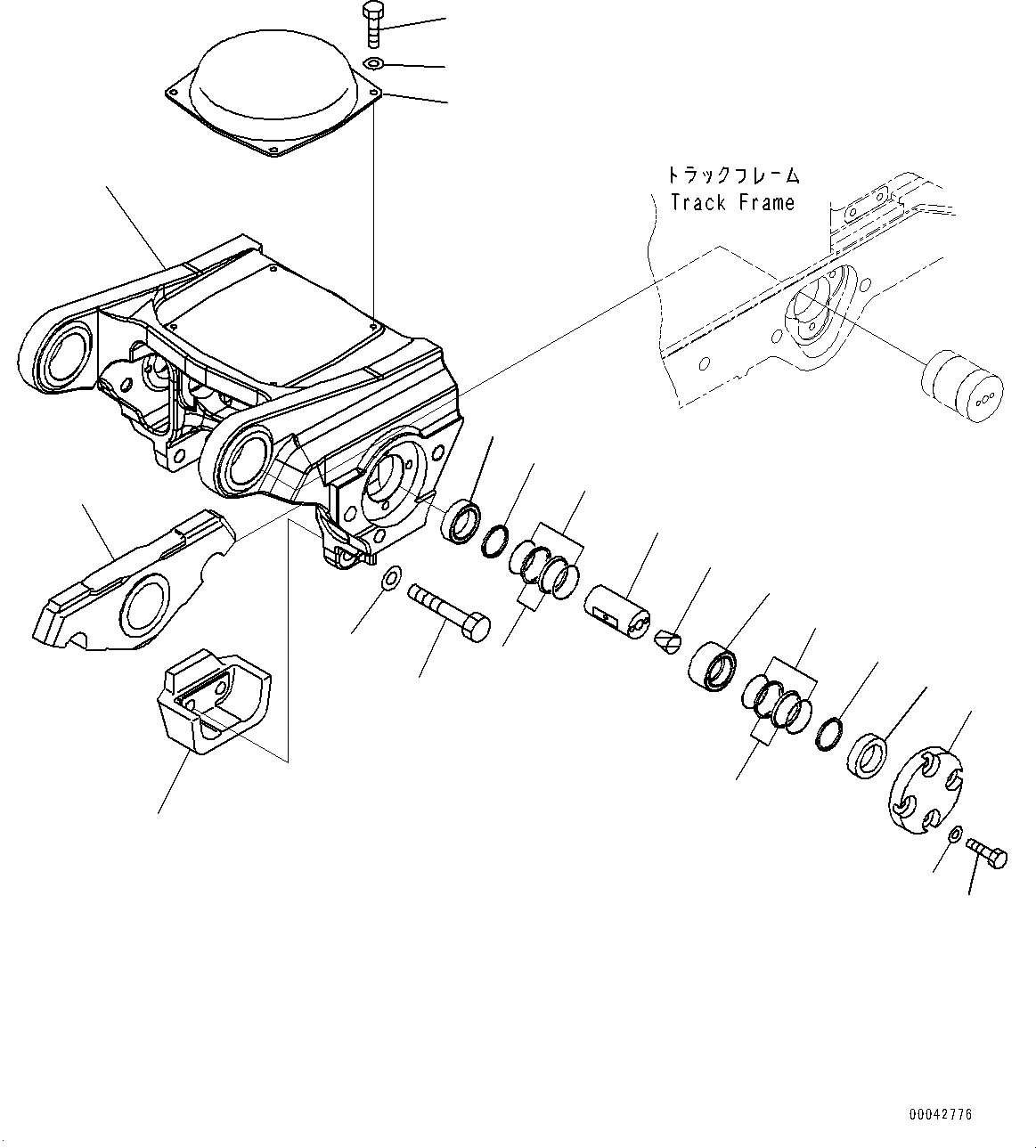 トラックフレーム
Track Frame

00042776