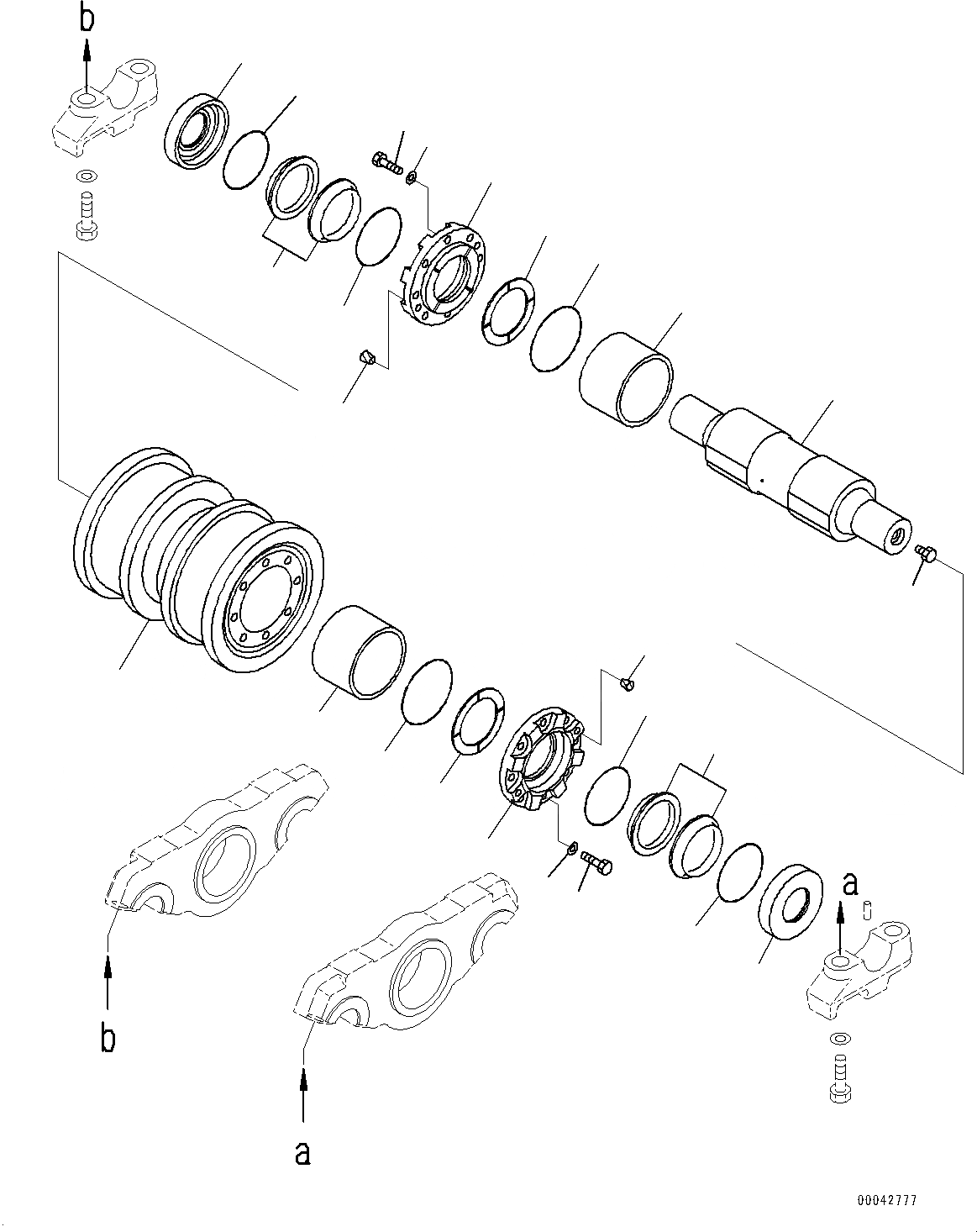 b

a

b

a

00042777