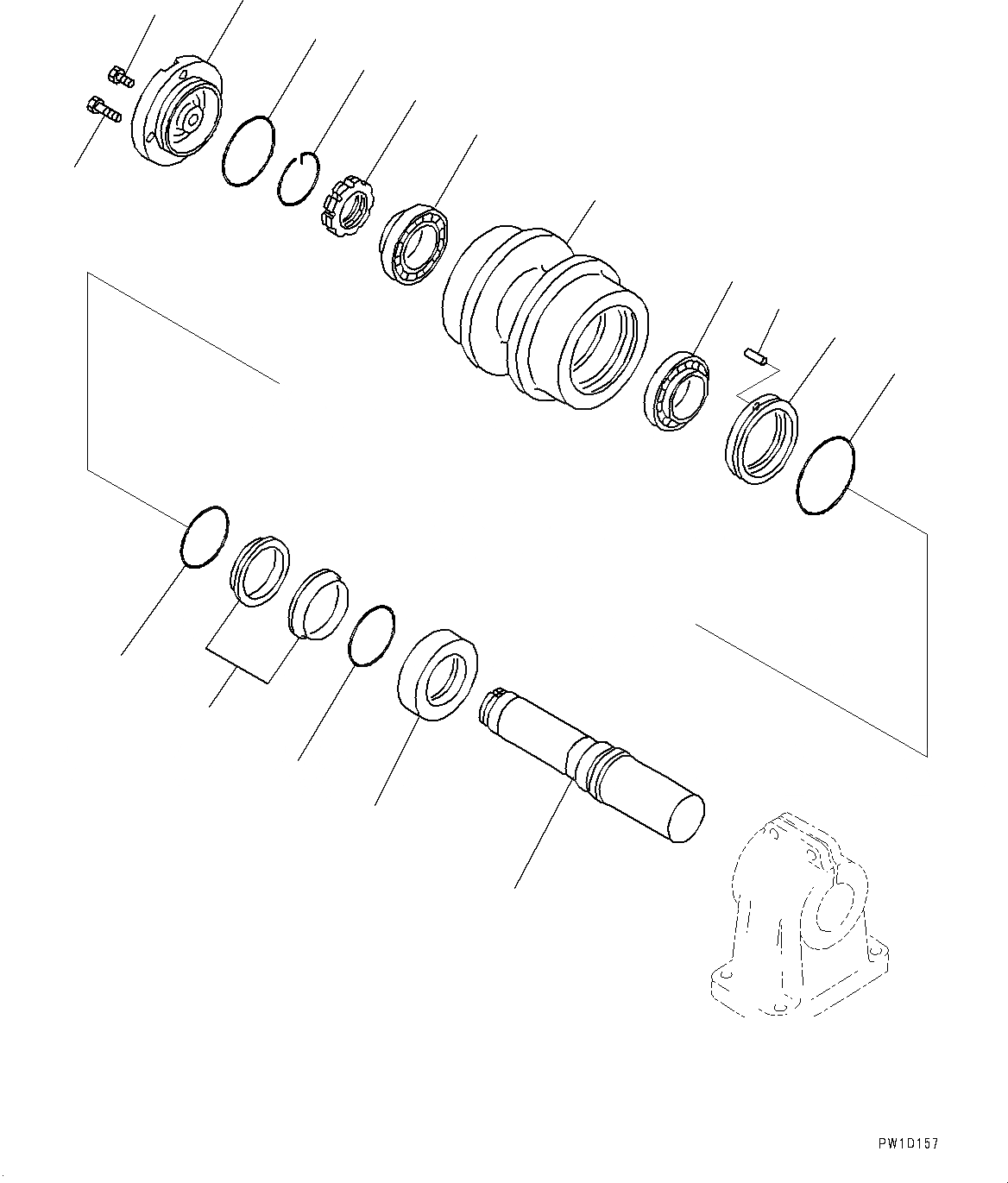 PW1D157