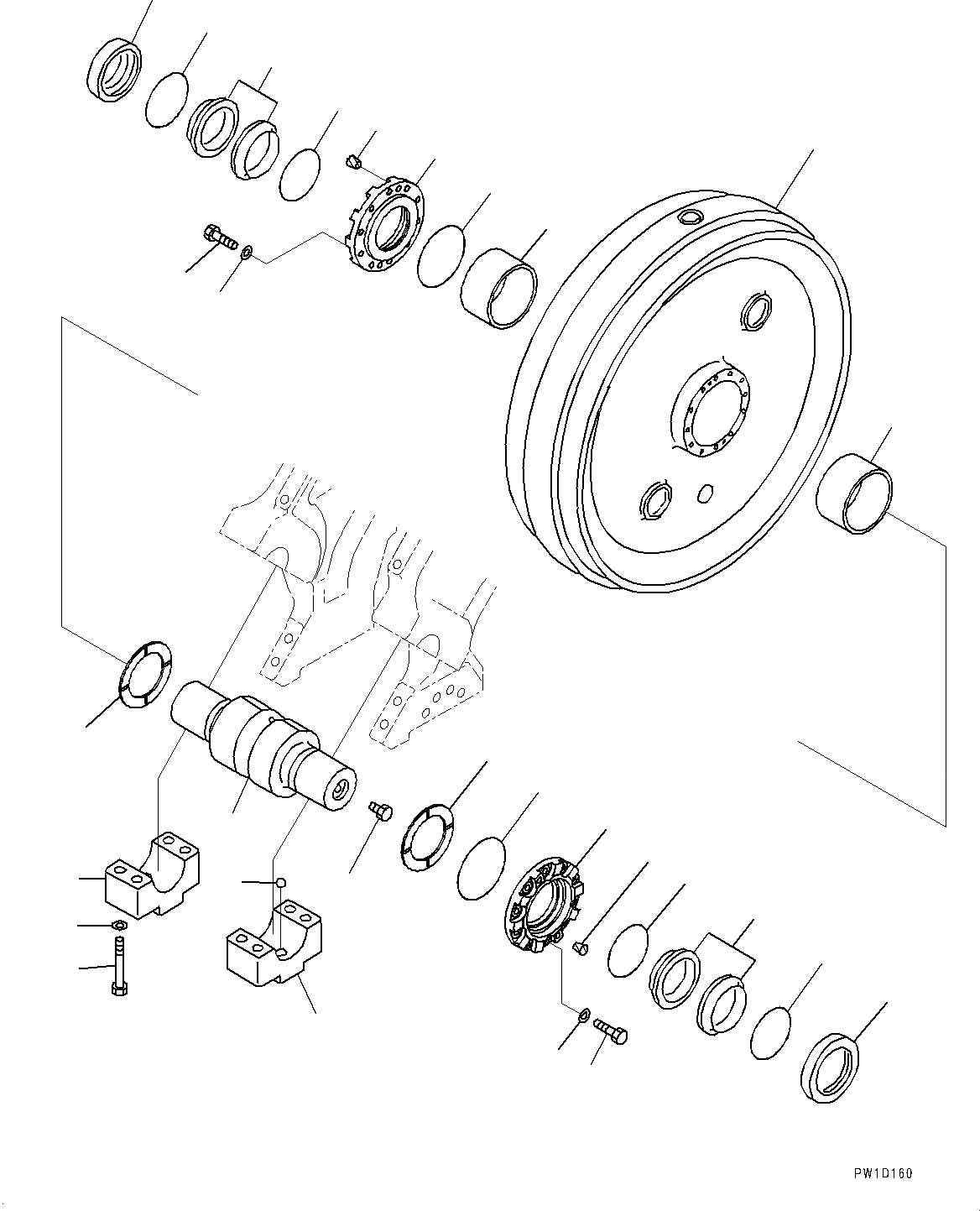 PW1D160