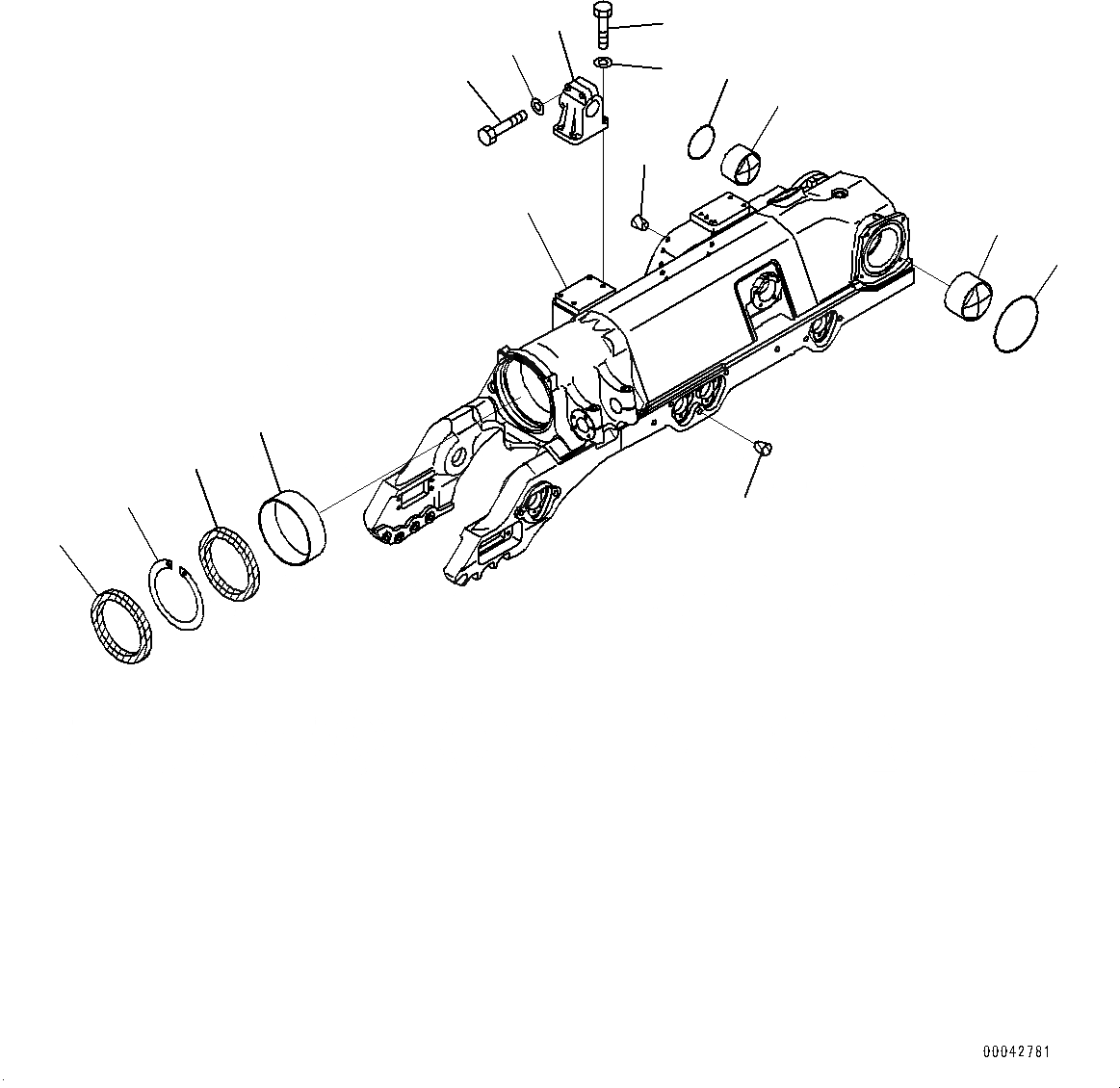 00042781