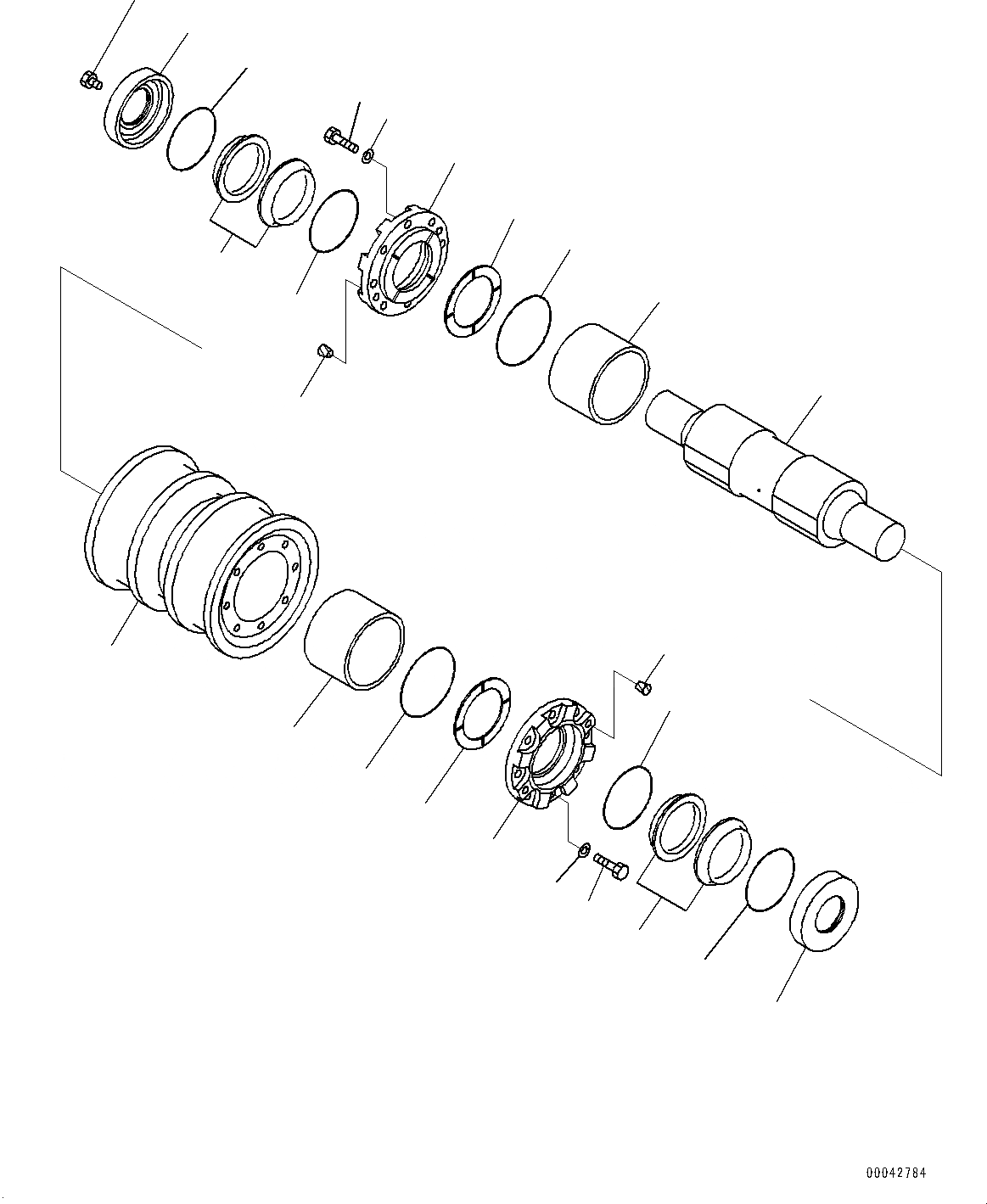 00042784