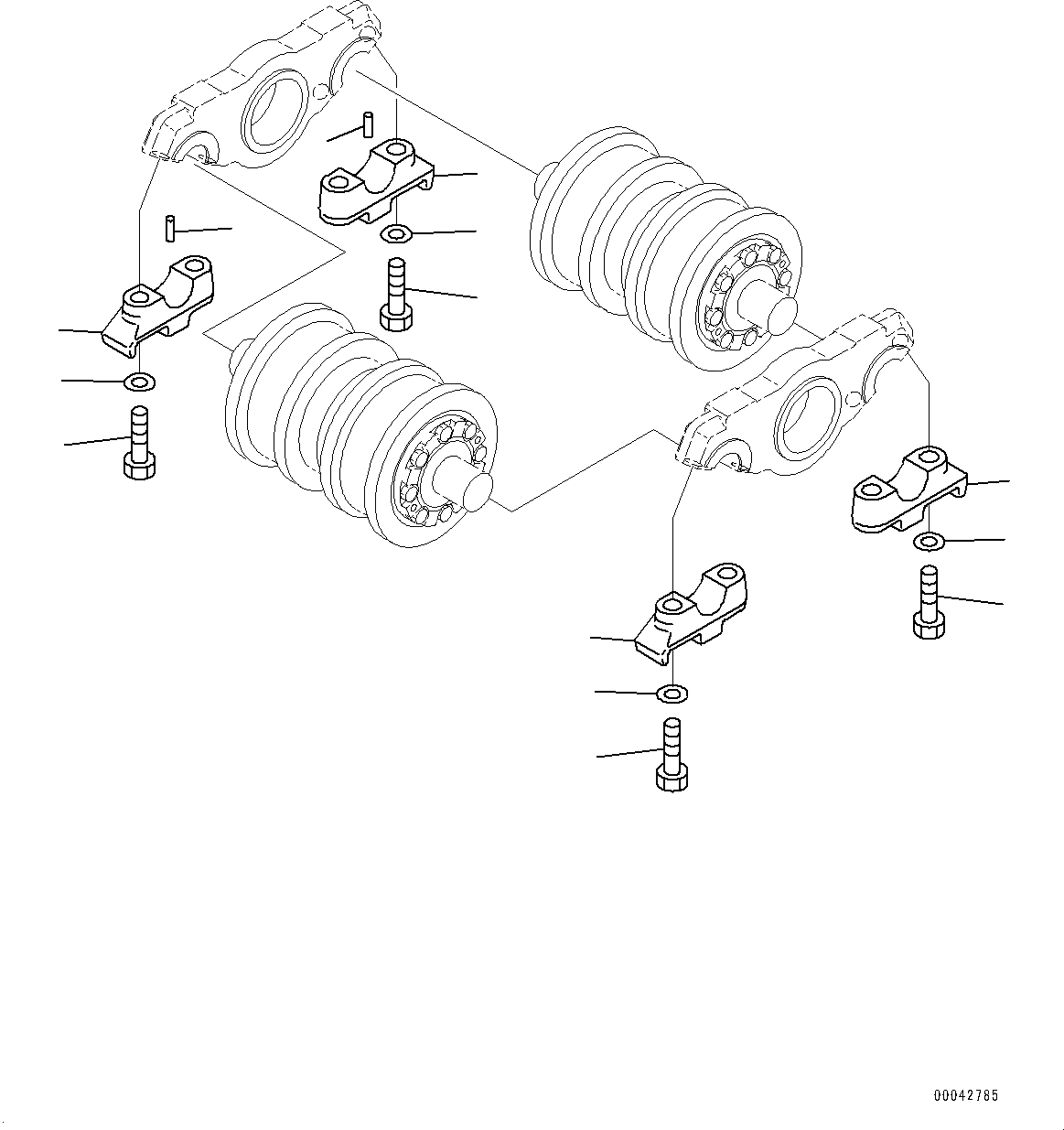 00042785