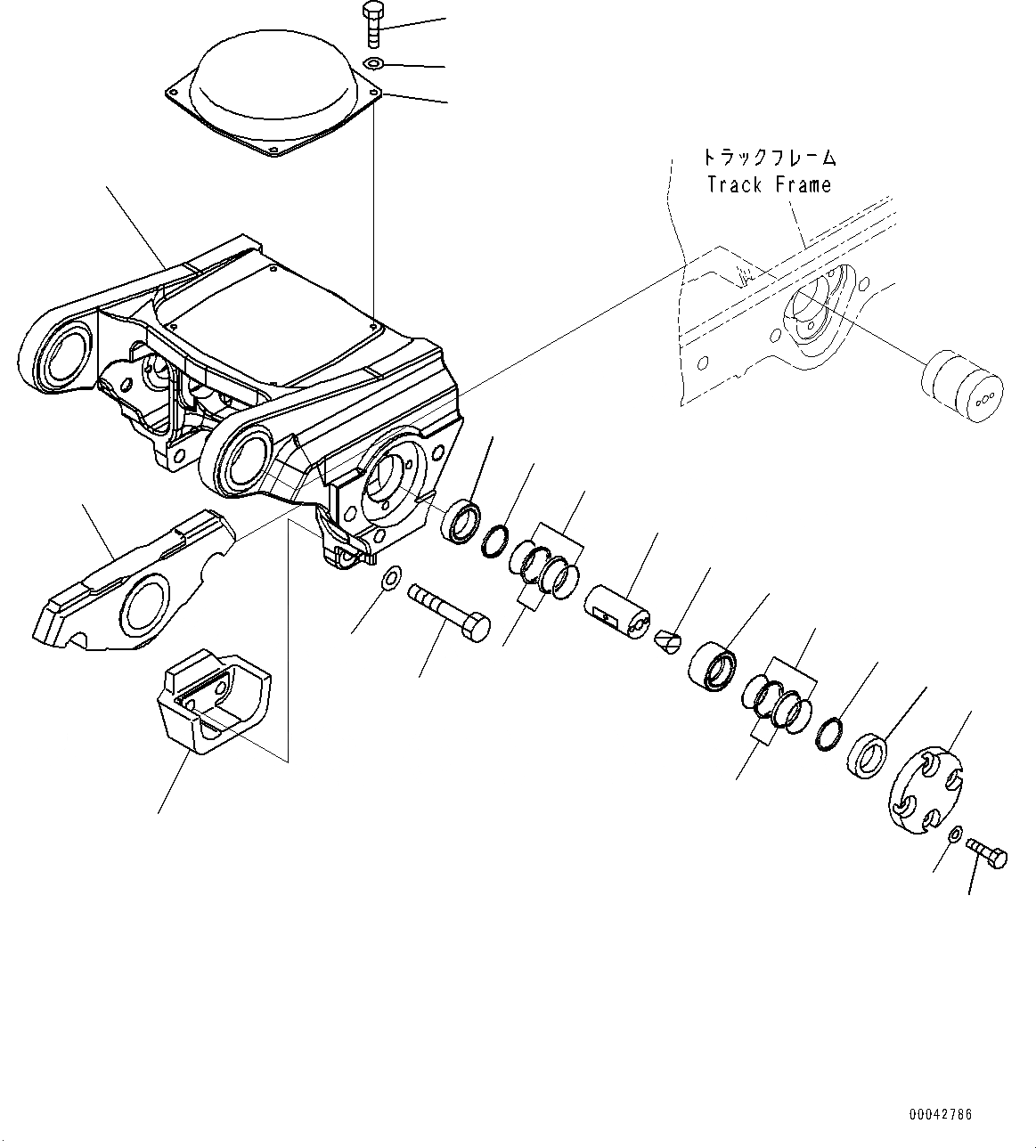 トラックフレーム
Track Frame

00042786