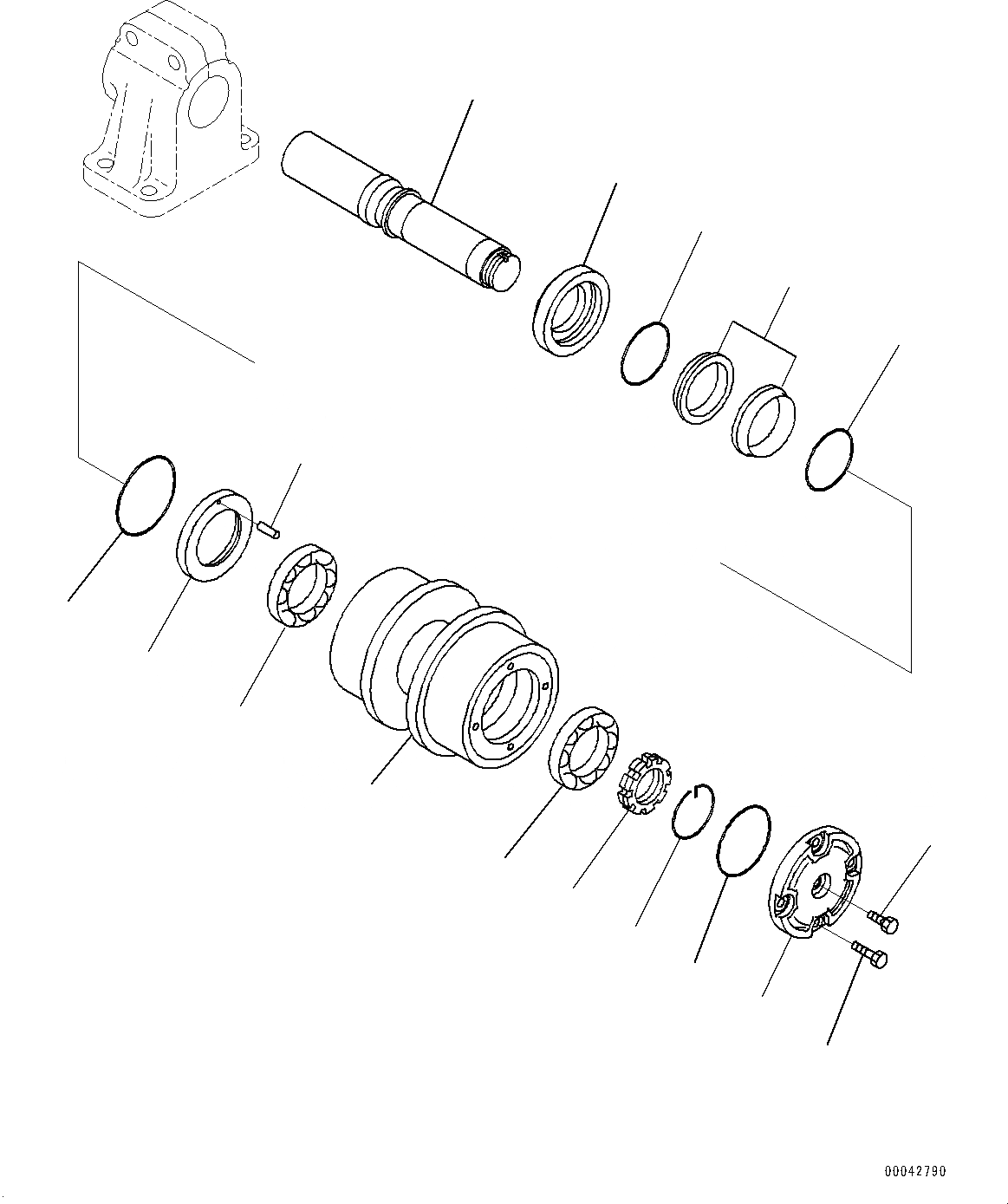 00042790