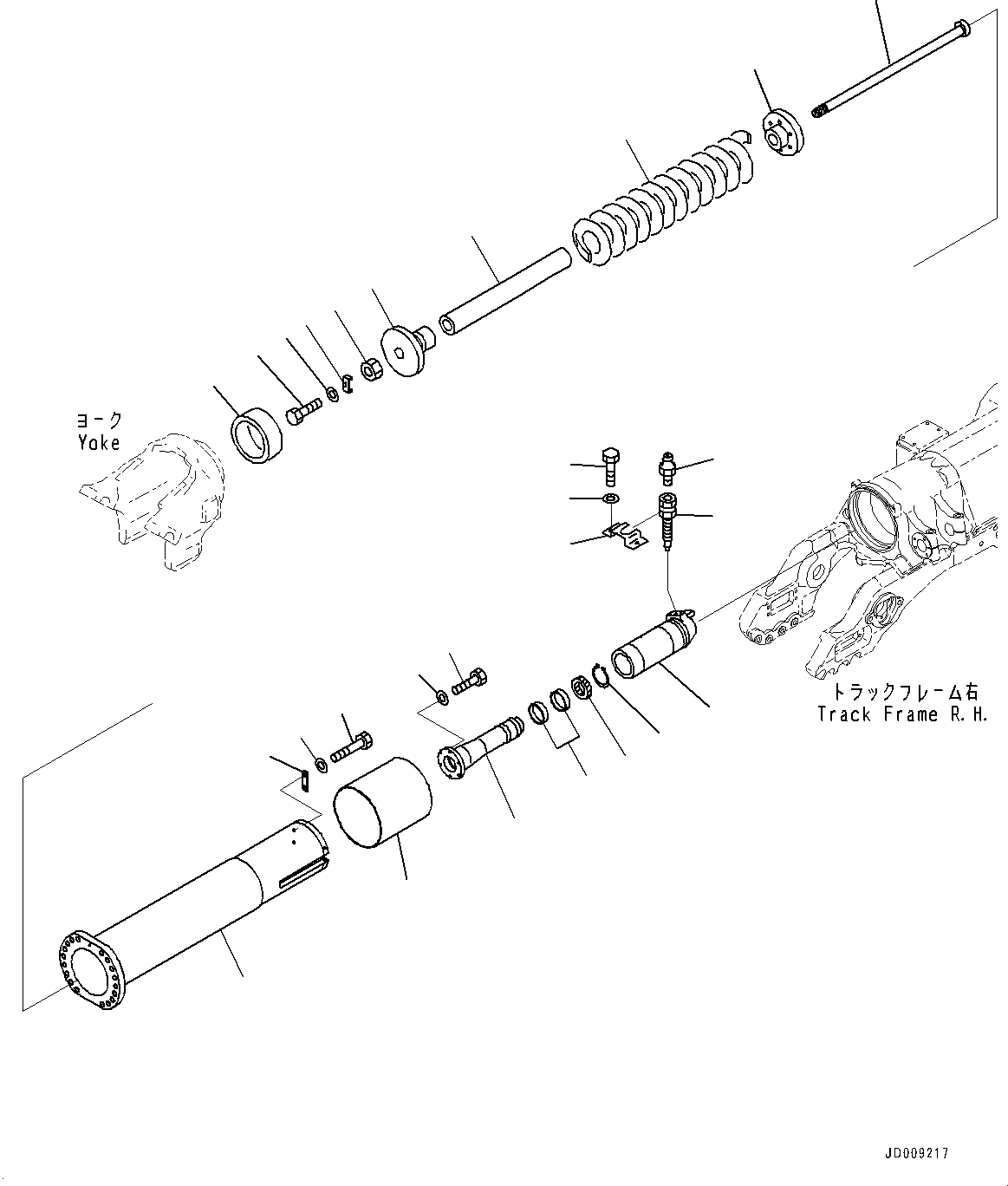 ヨーク
Yoke

トラックフレーム右
Track Frame R.H.

JD009217