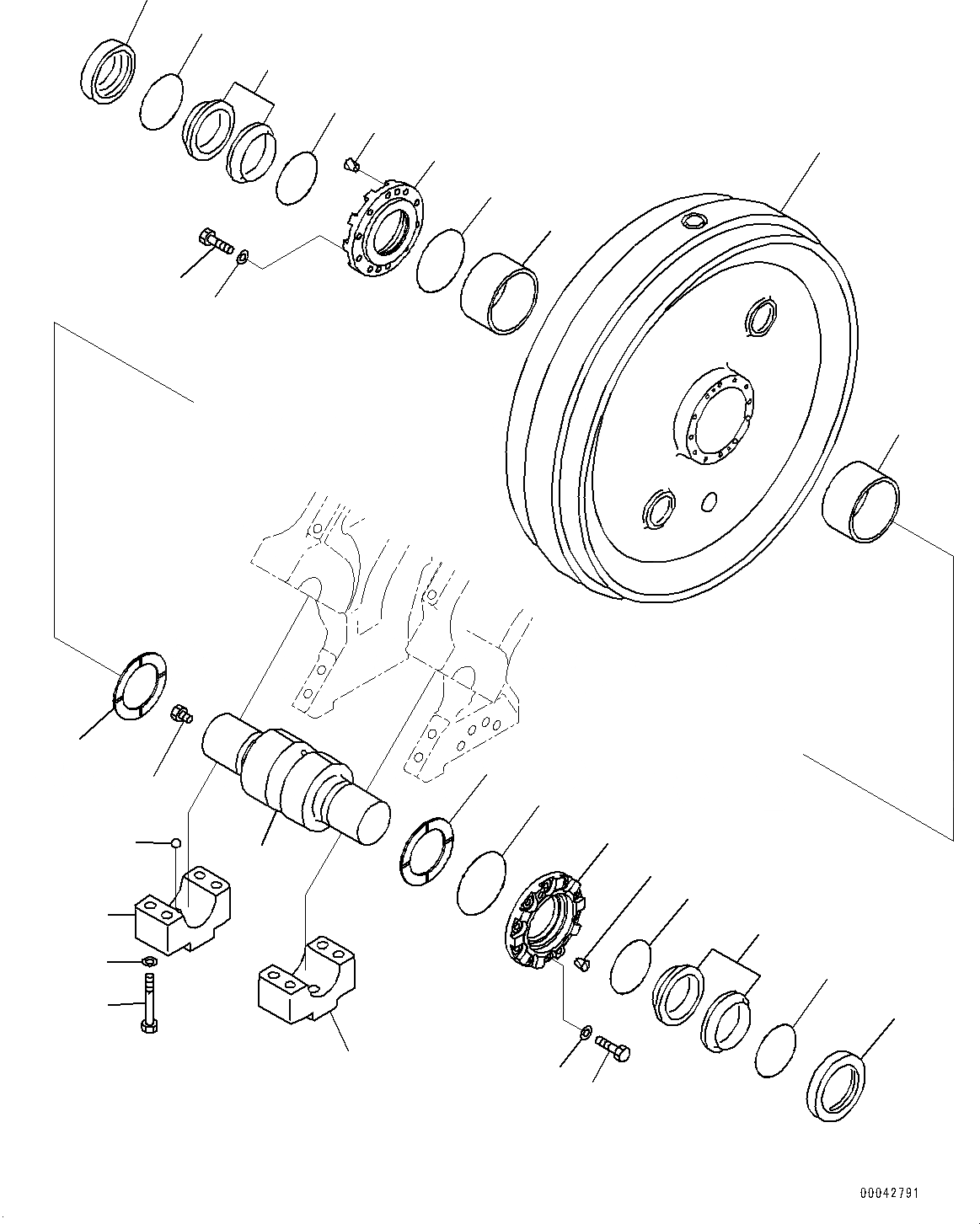 00042791