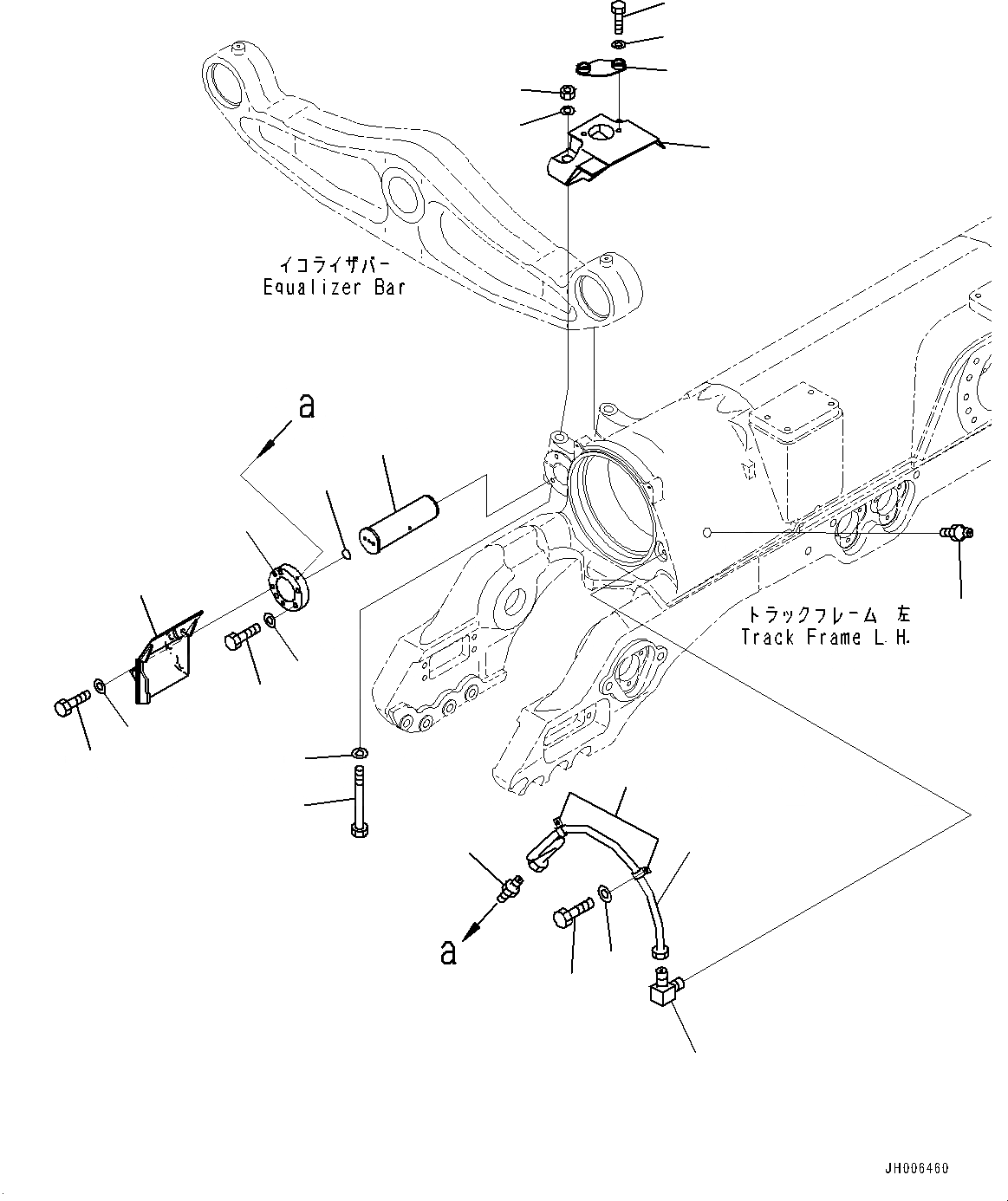 イコライザバー
Equalizer Bar

a

トラックフレーム 左
Track Frame L.H.

a

JH006460