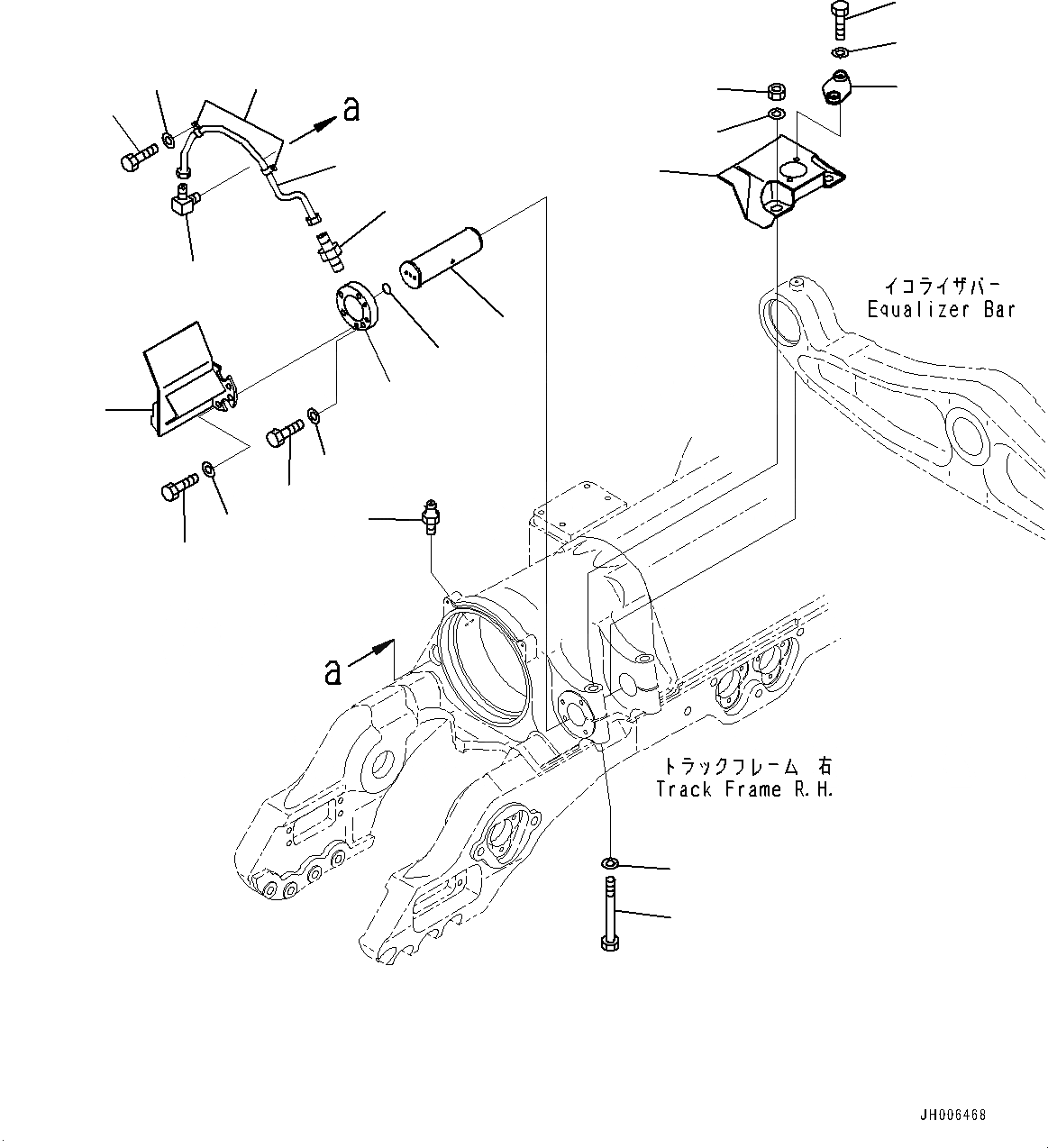 a

イコライザバー
Equalizer Bar

a

トラックフレーム 右
Track Frame R.H.

JH006468