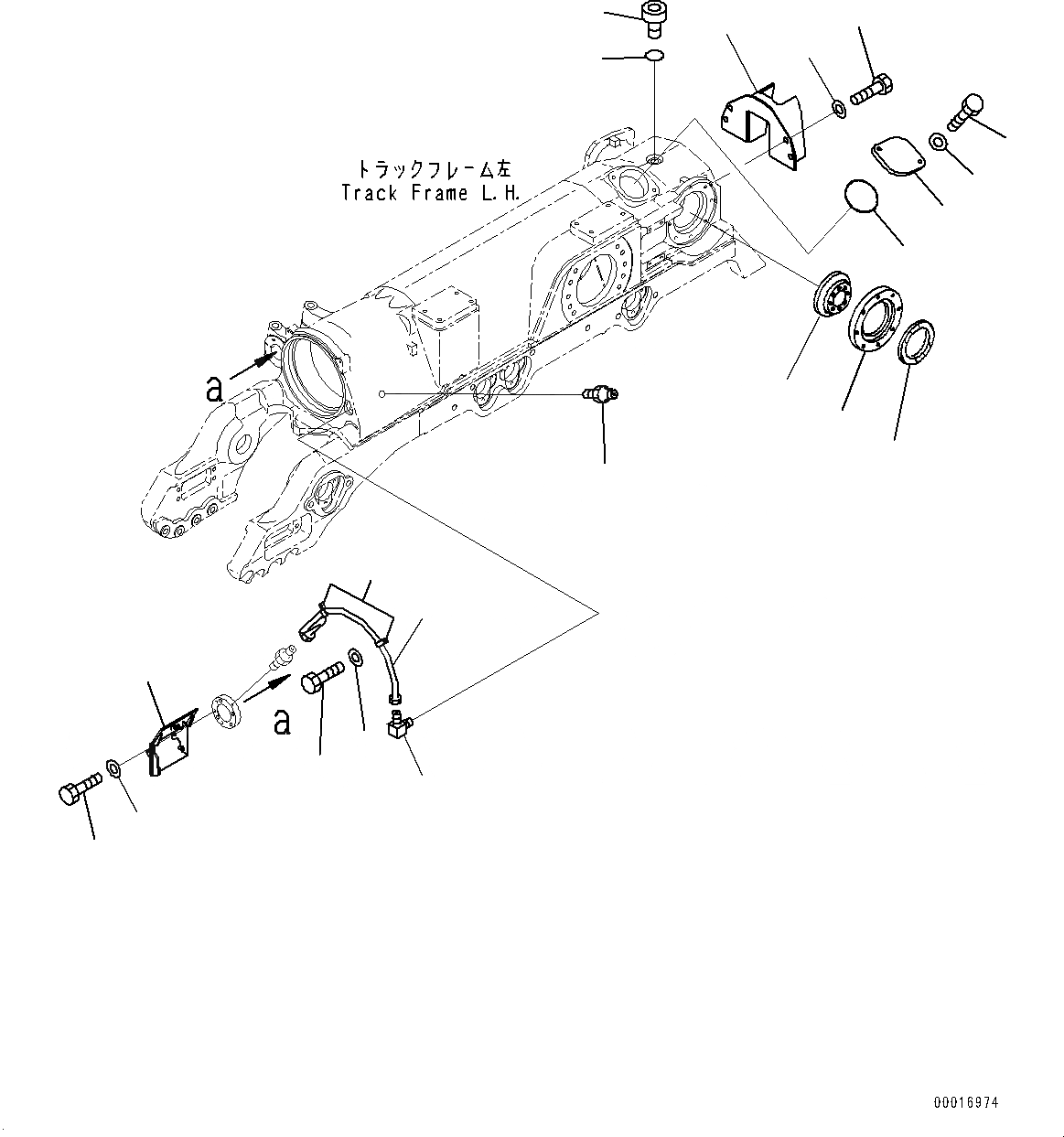 トラックフレーム左
Track Frame L.H.

a

a

00016974