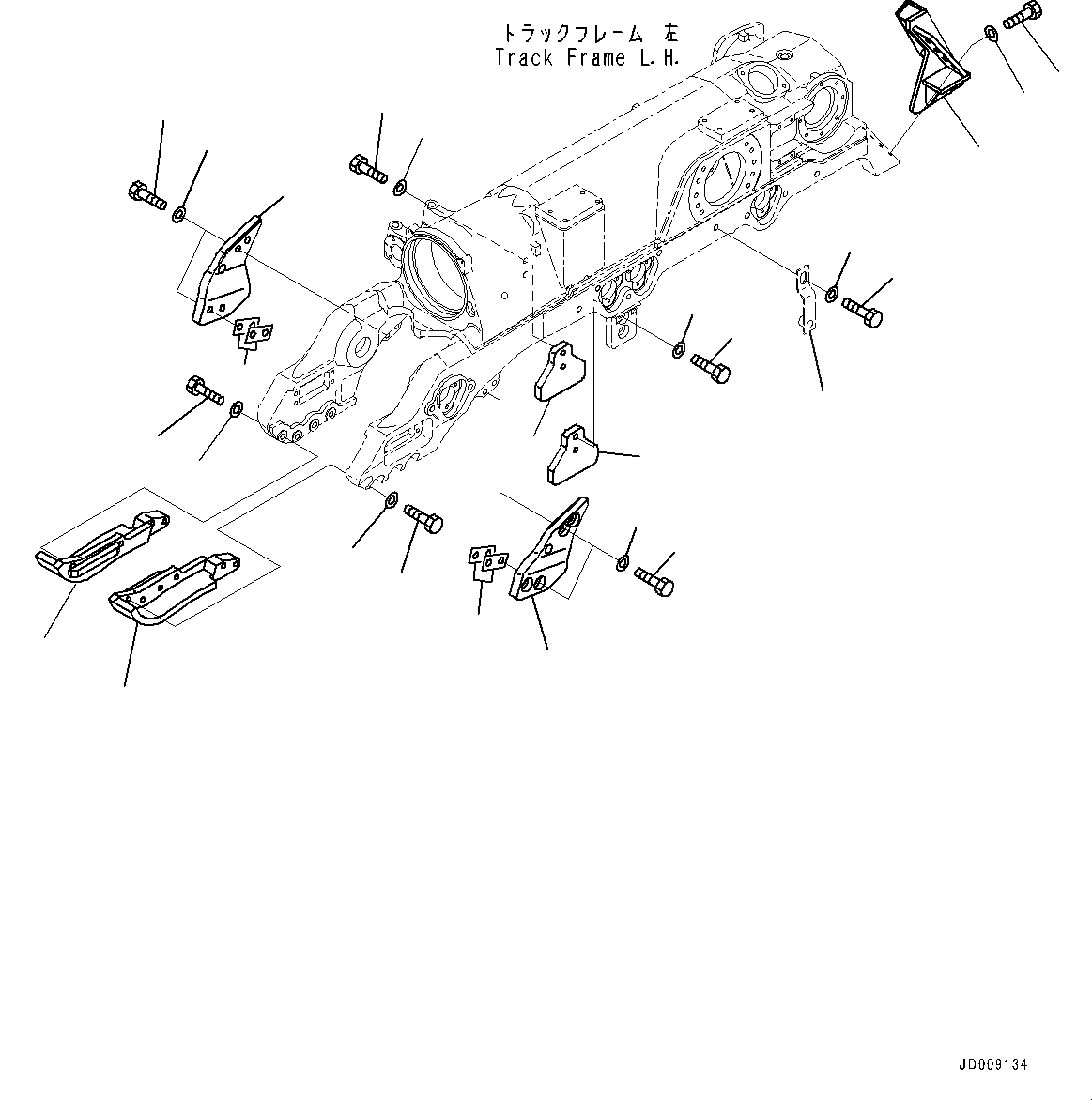 トラックフレーム 左
Track Frame L.H.

JD009134