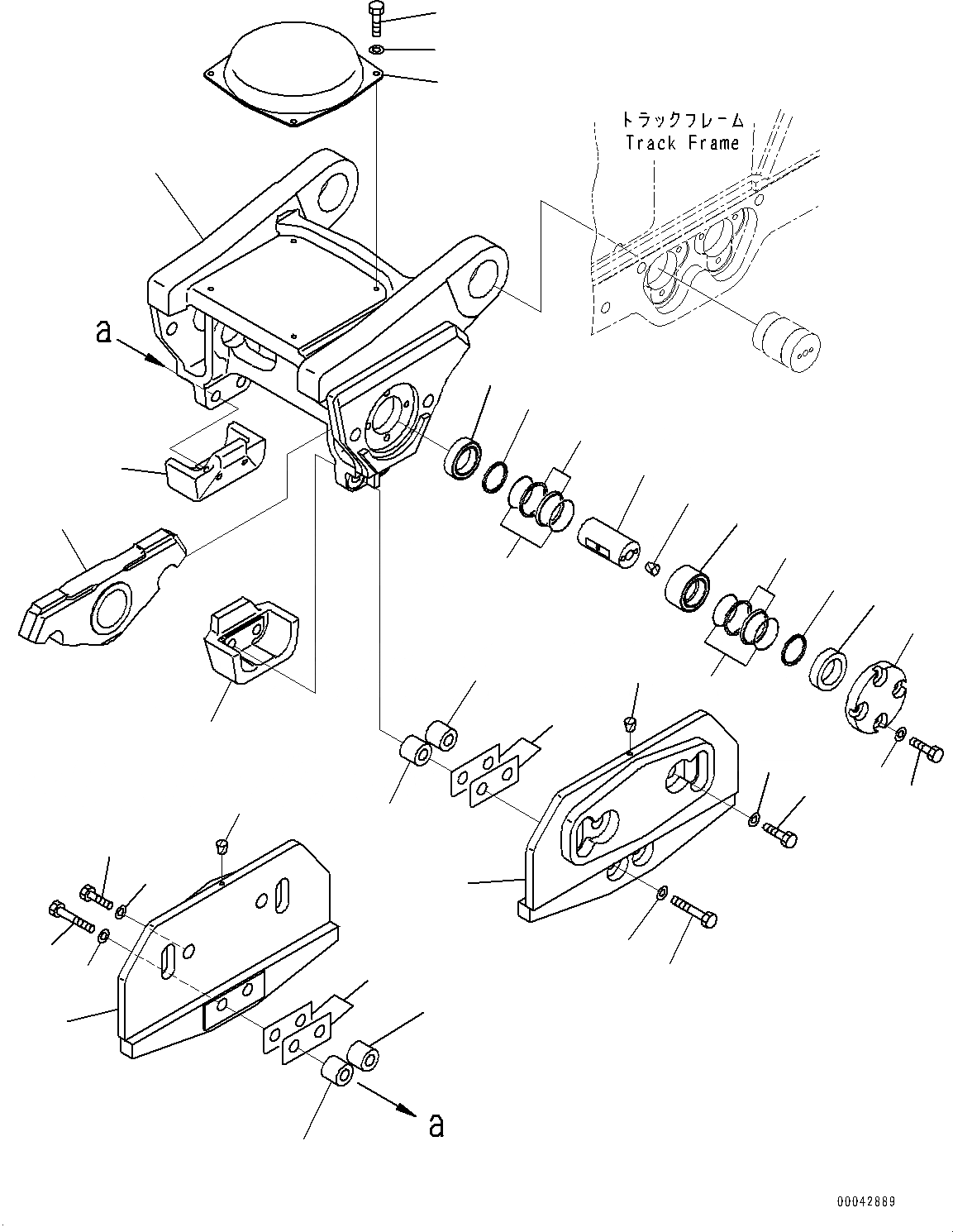 トラックフレーム
Track Frame

a

a

00042889