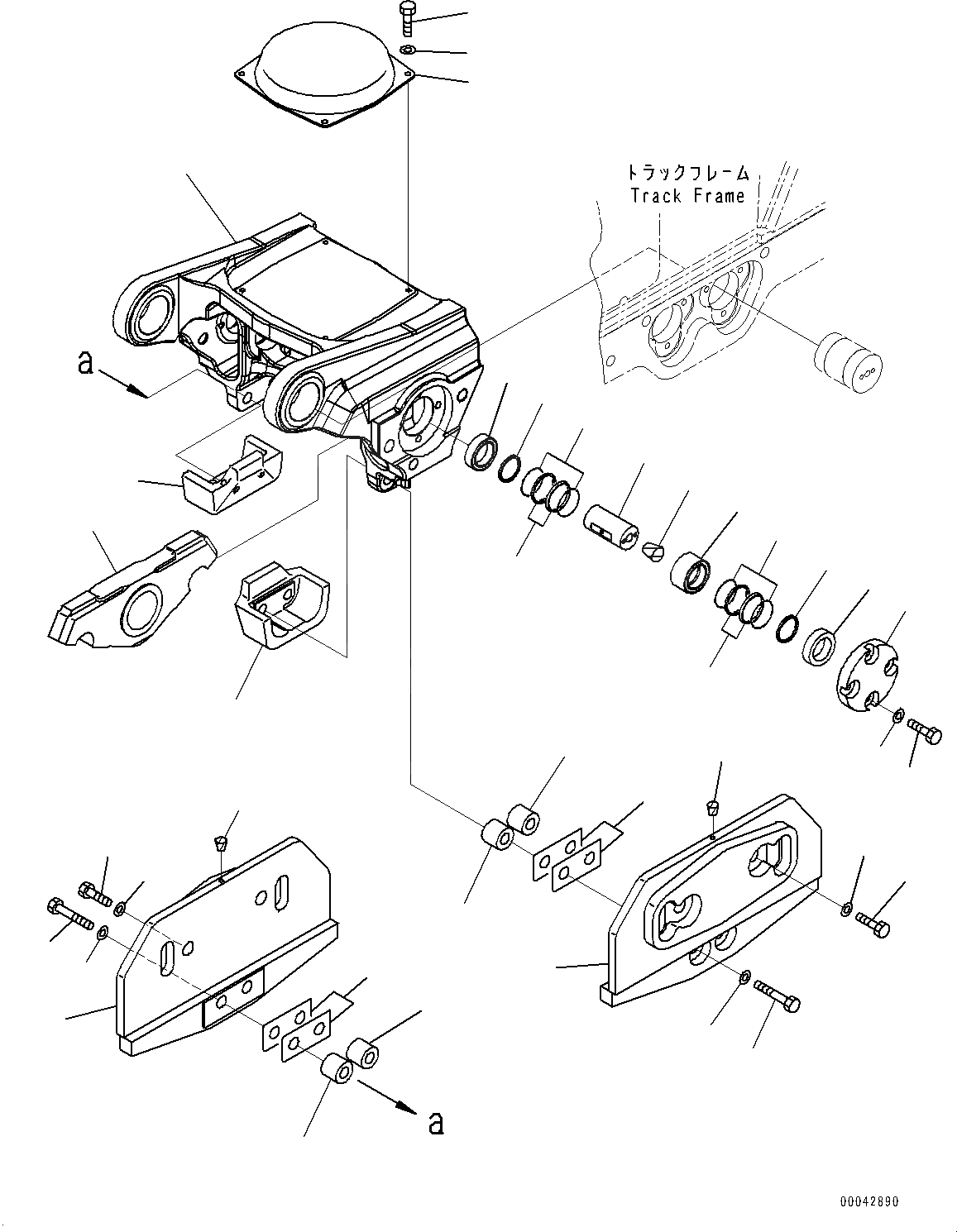 トラックフレーム
Track Frame

a

a

00042890