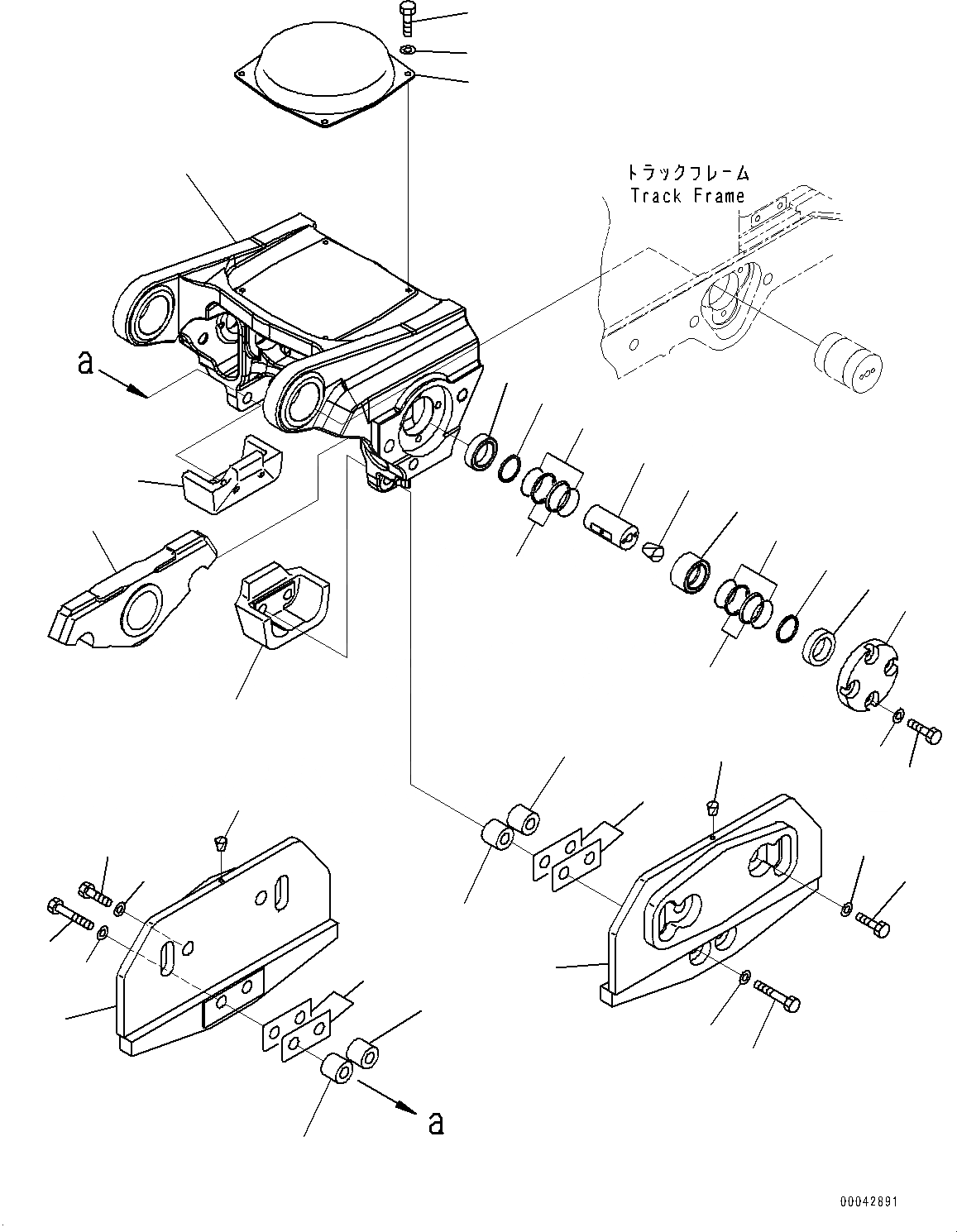 トラックフレーム
Track Frame

a

a

00042891