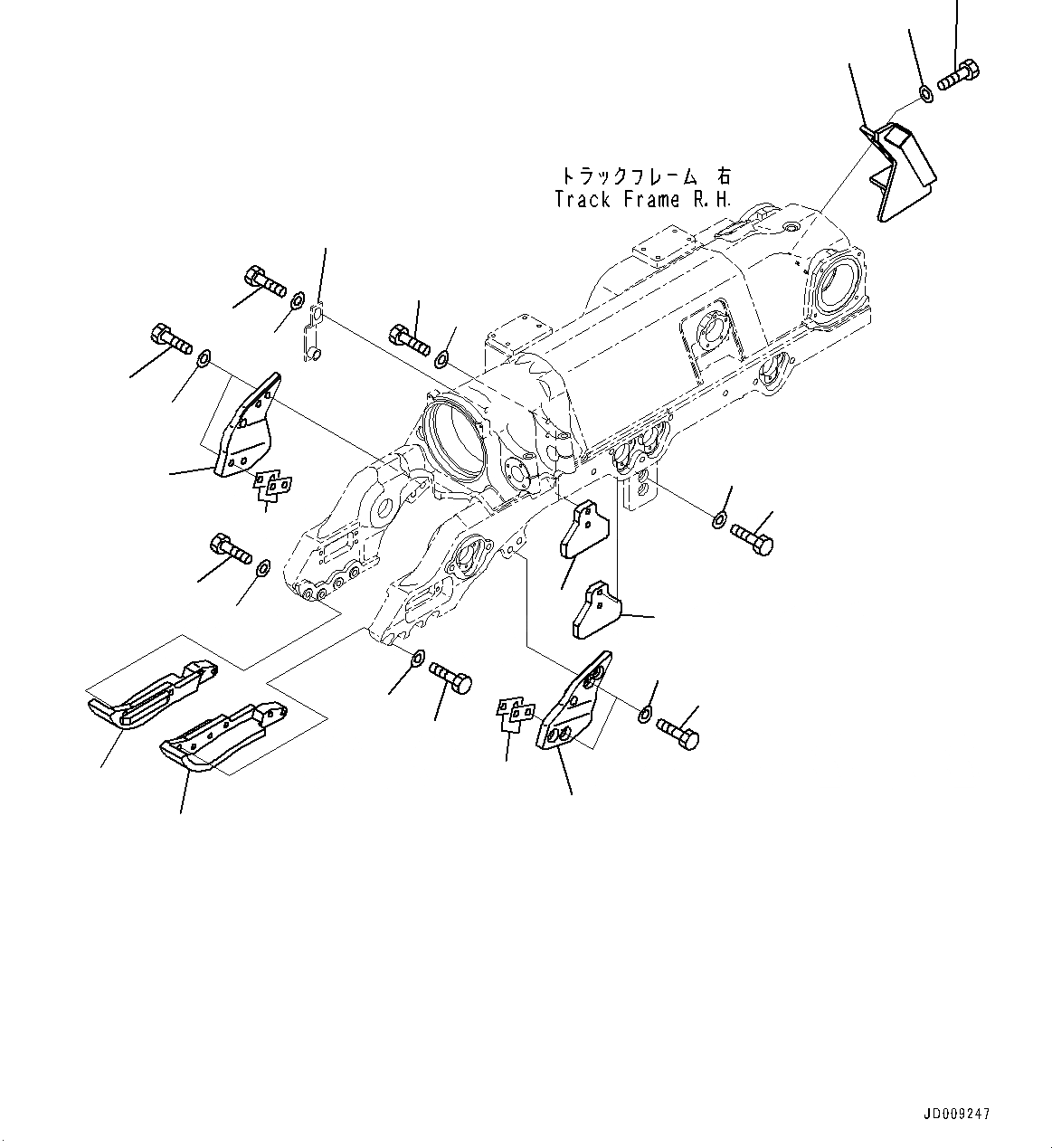 トラックフレーム 右
Track Frame R.H.

JD009247