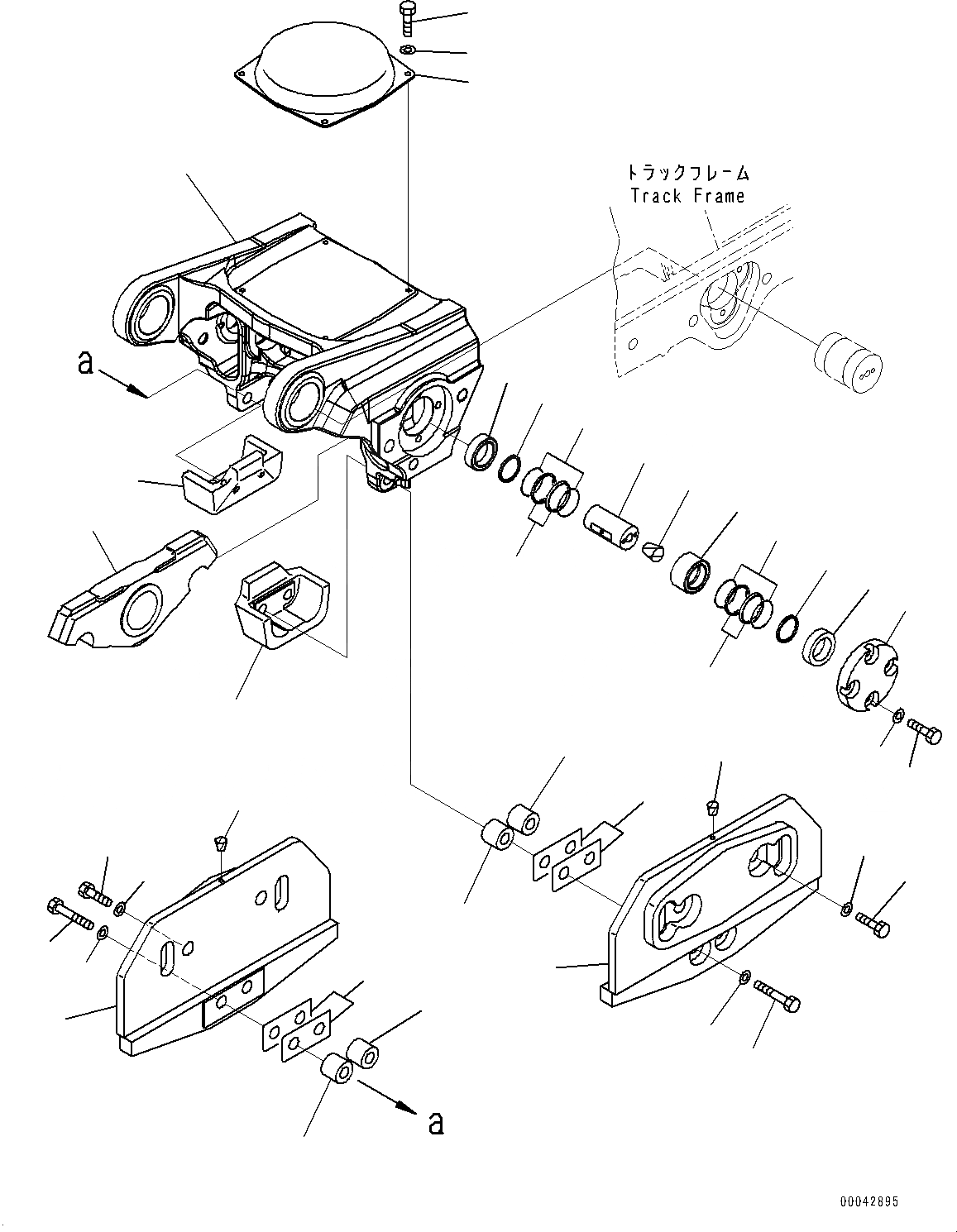 トラックフレーム
Track Frame

a

a

00042895