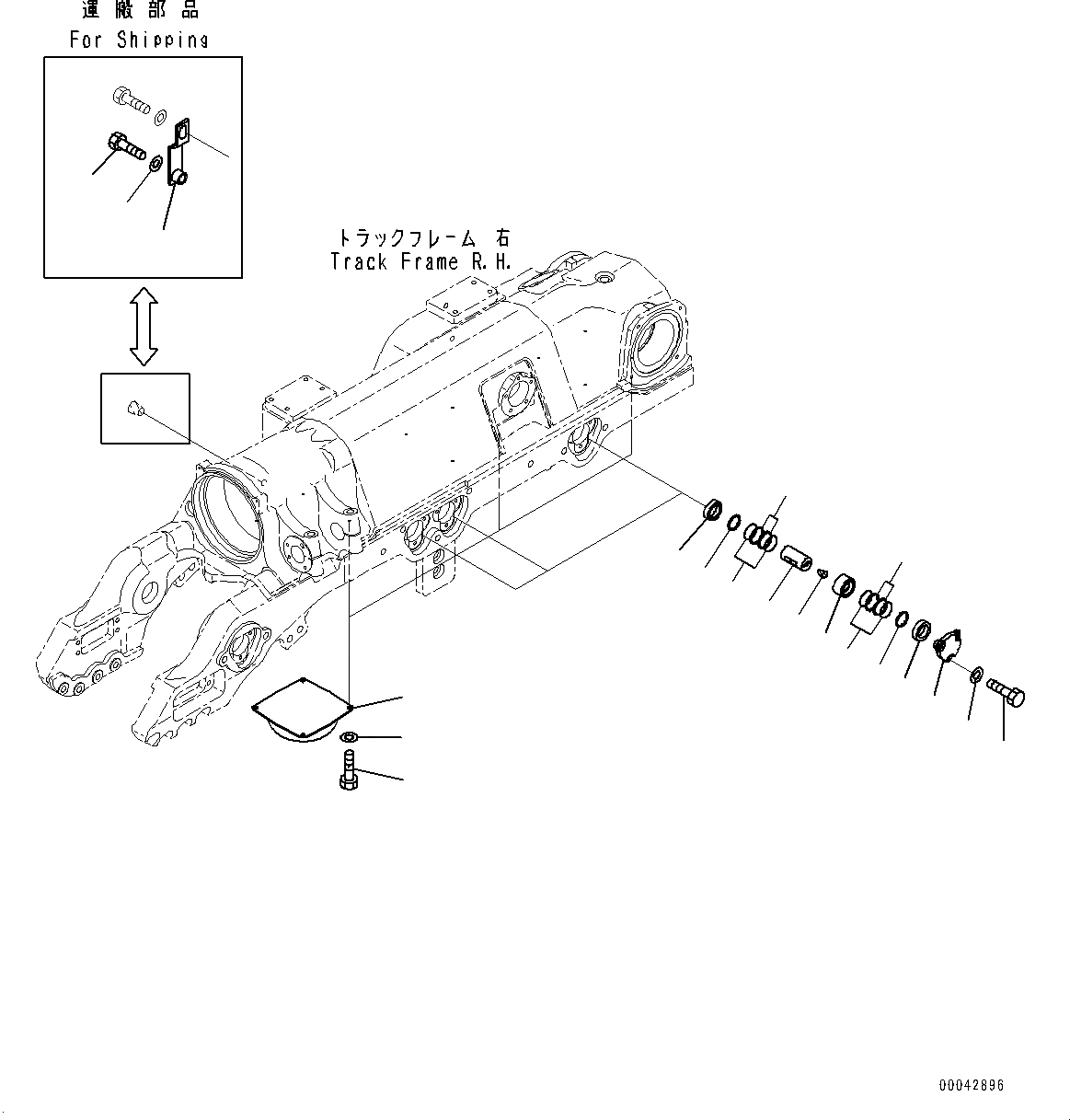 運搬部品
For Shipping

トラックフレーム 右
Track Frame R.H.

00042896