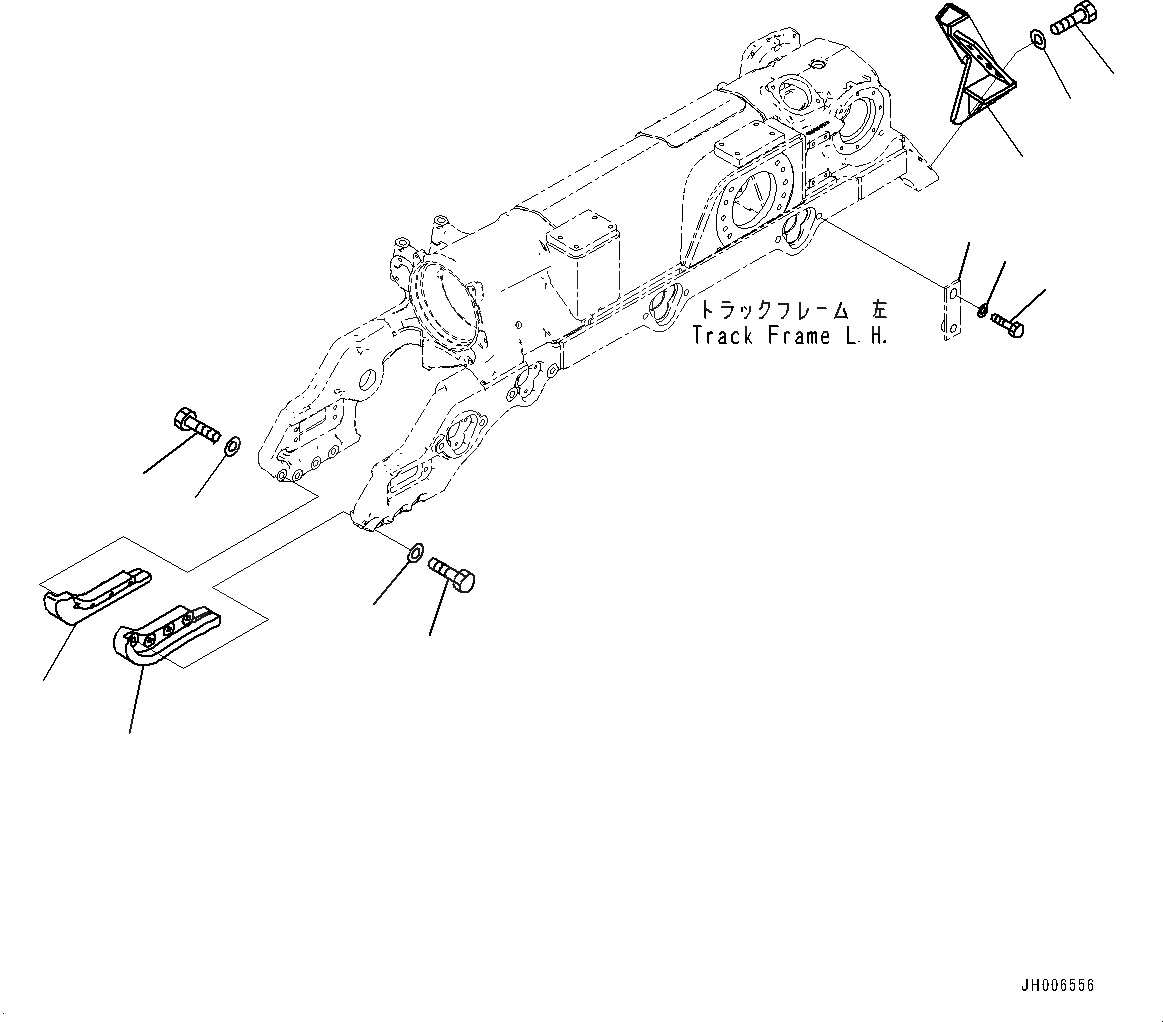 トラックフレーム 左
Track Frame L.H.

JH006556