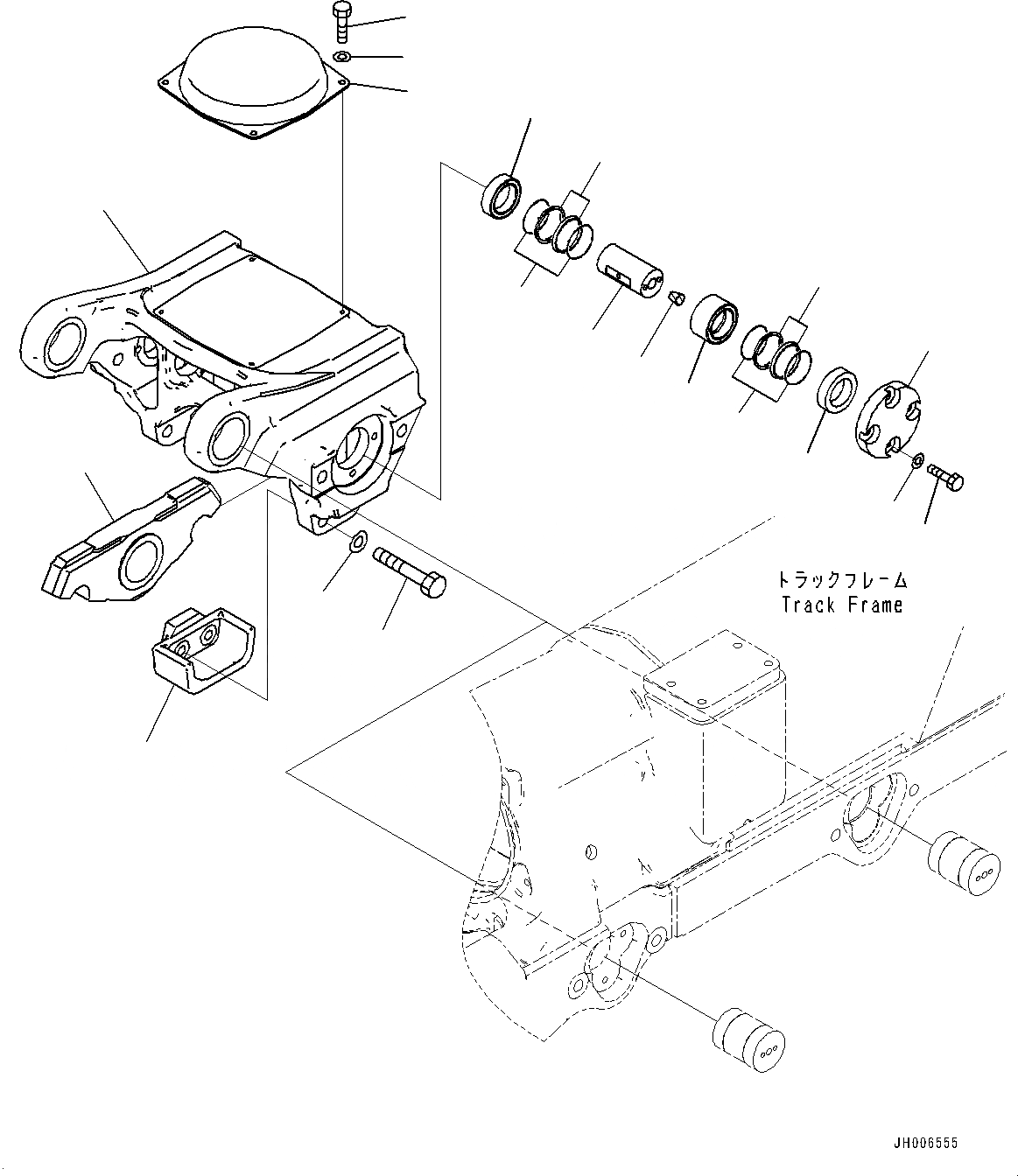 トラックフレーム
Track Frame

JH006555