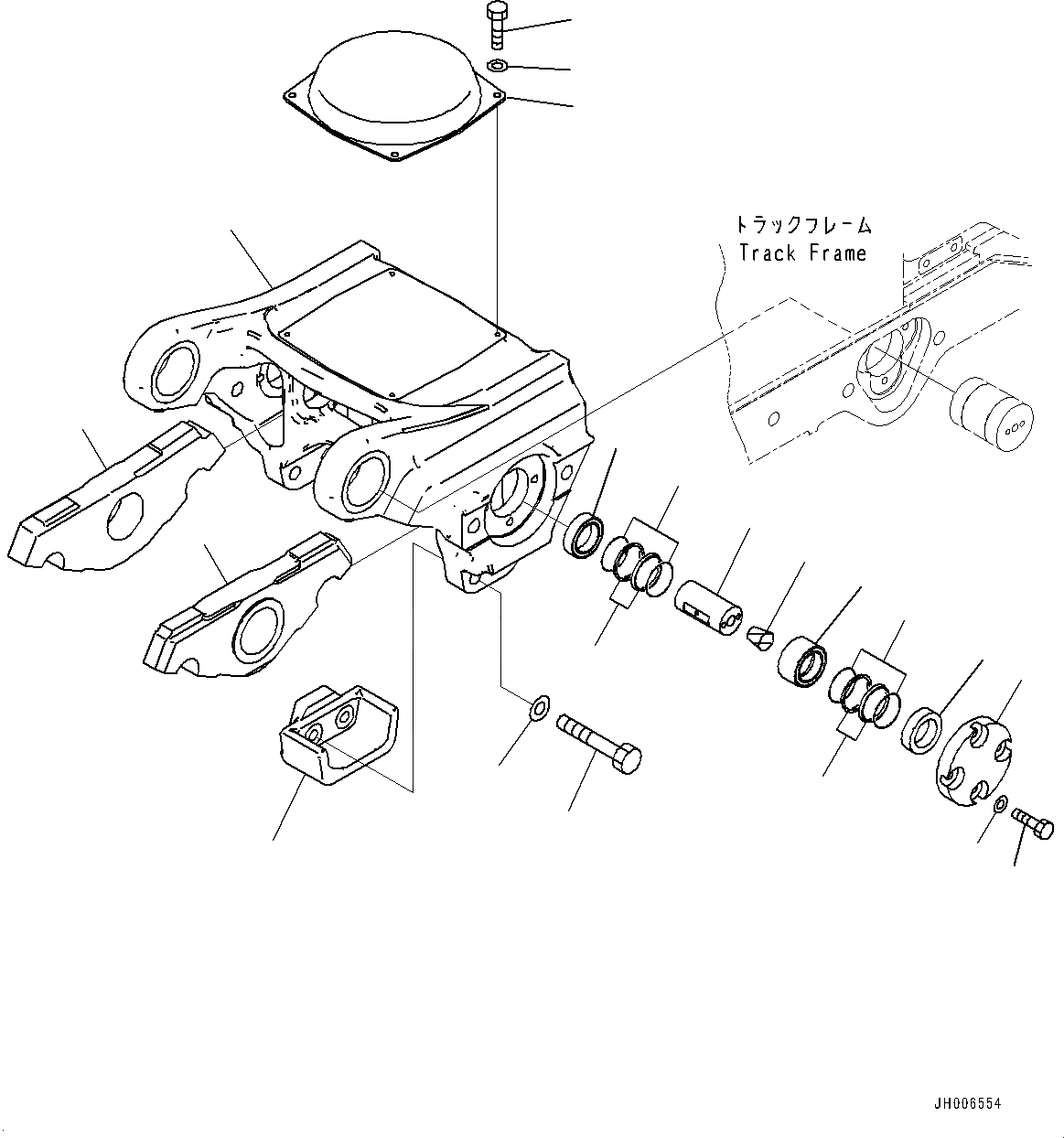 トラックフレーム
Track Frame

JH006554