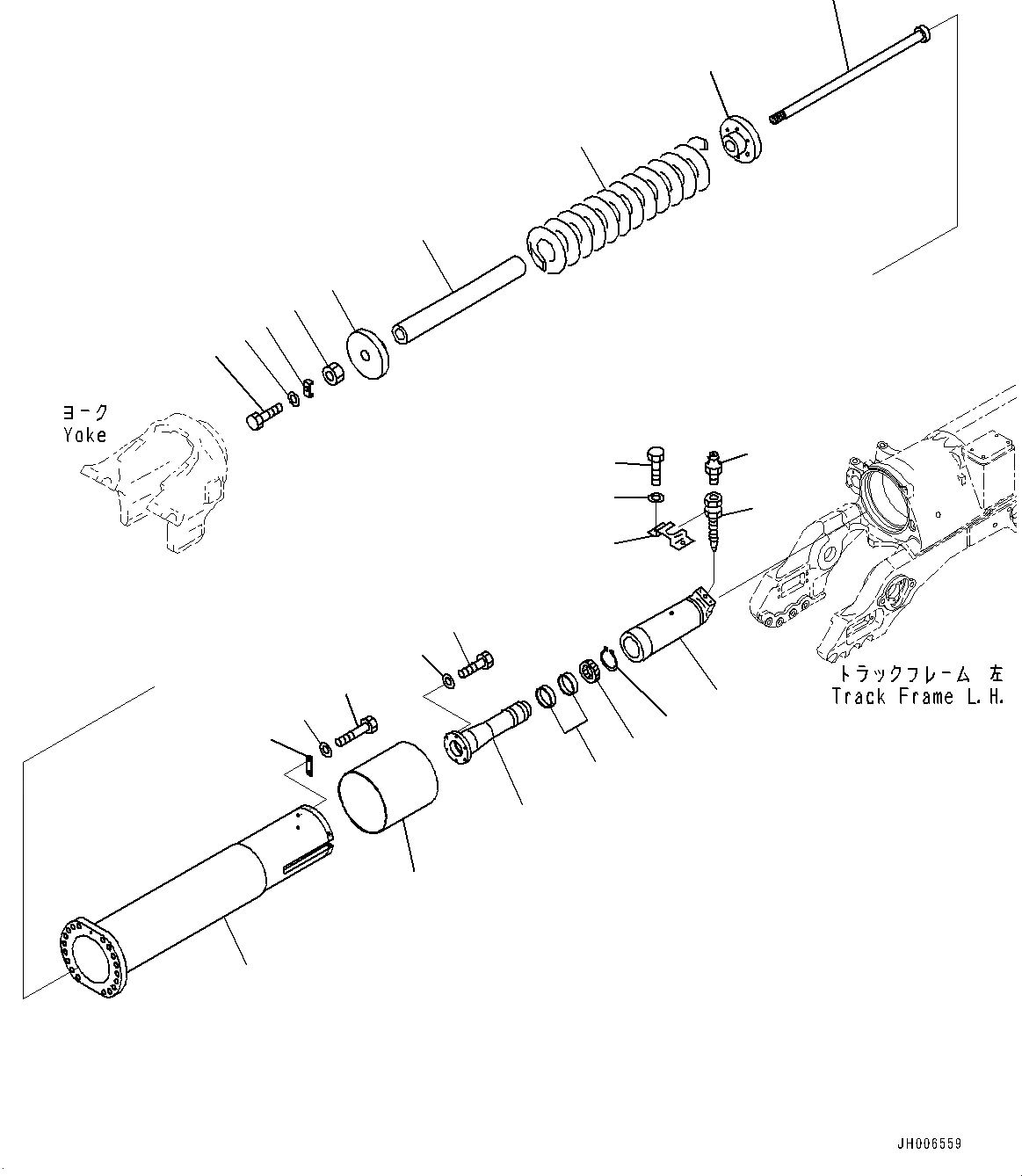 ヨーク
Yoke

トラックフレーム 左
Track Frame L.H.

JH006559