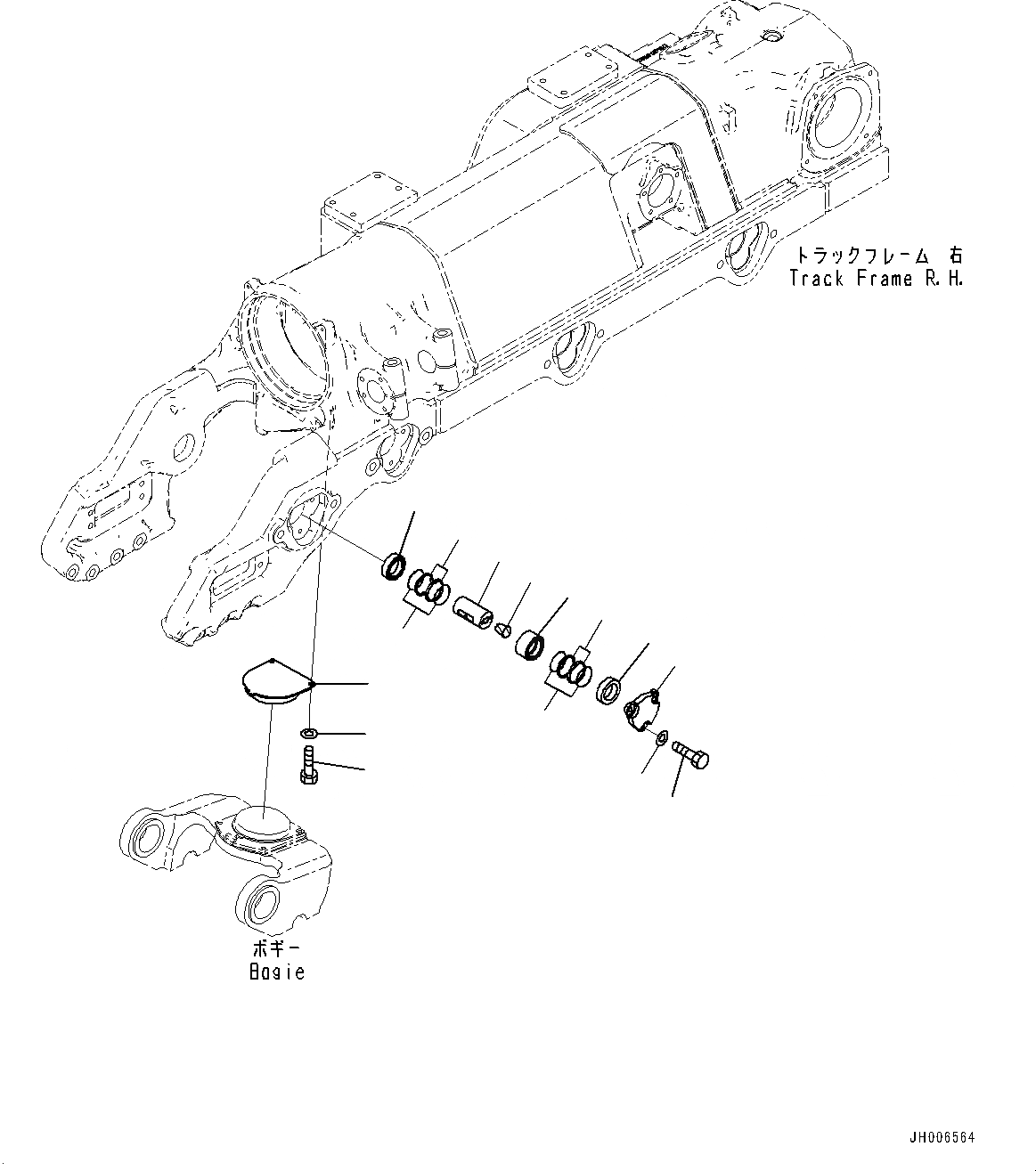 トラックフレーム 右
Track Frame R.H.

ボギー
Bogie

JH006564