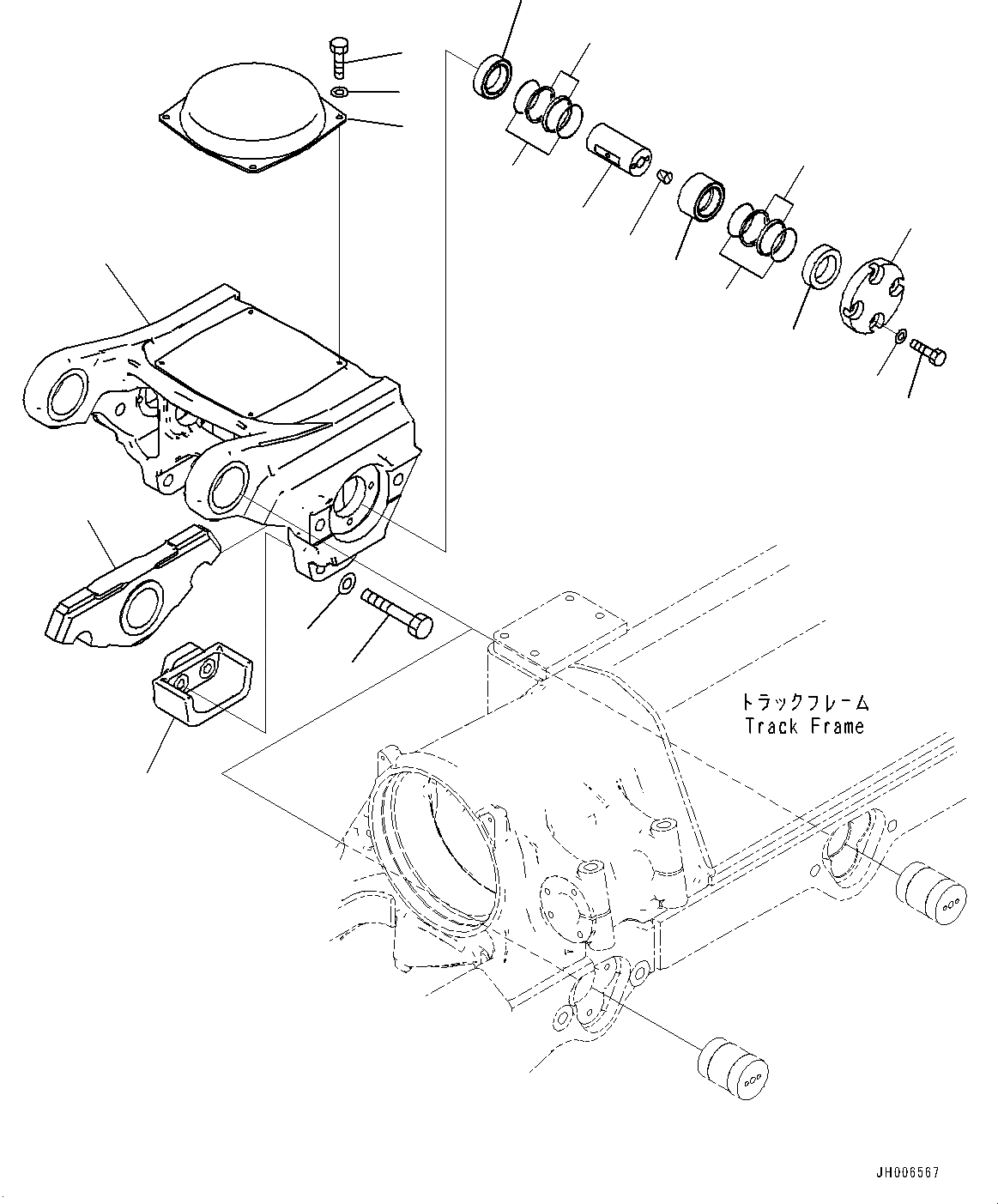 トラックフレーム
Track Frame

JH006567