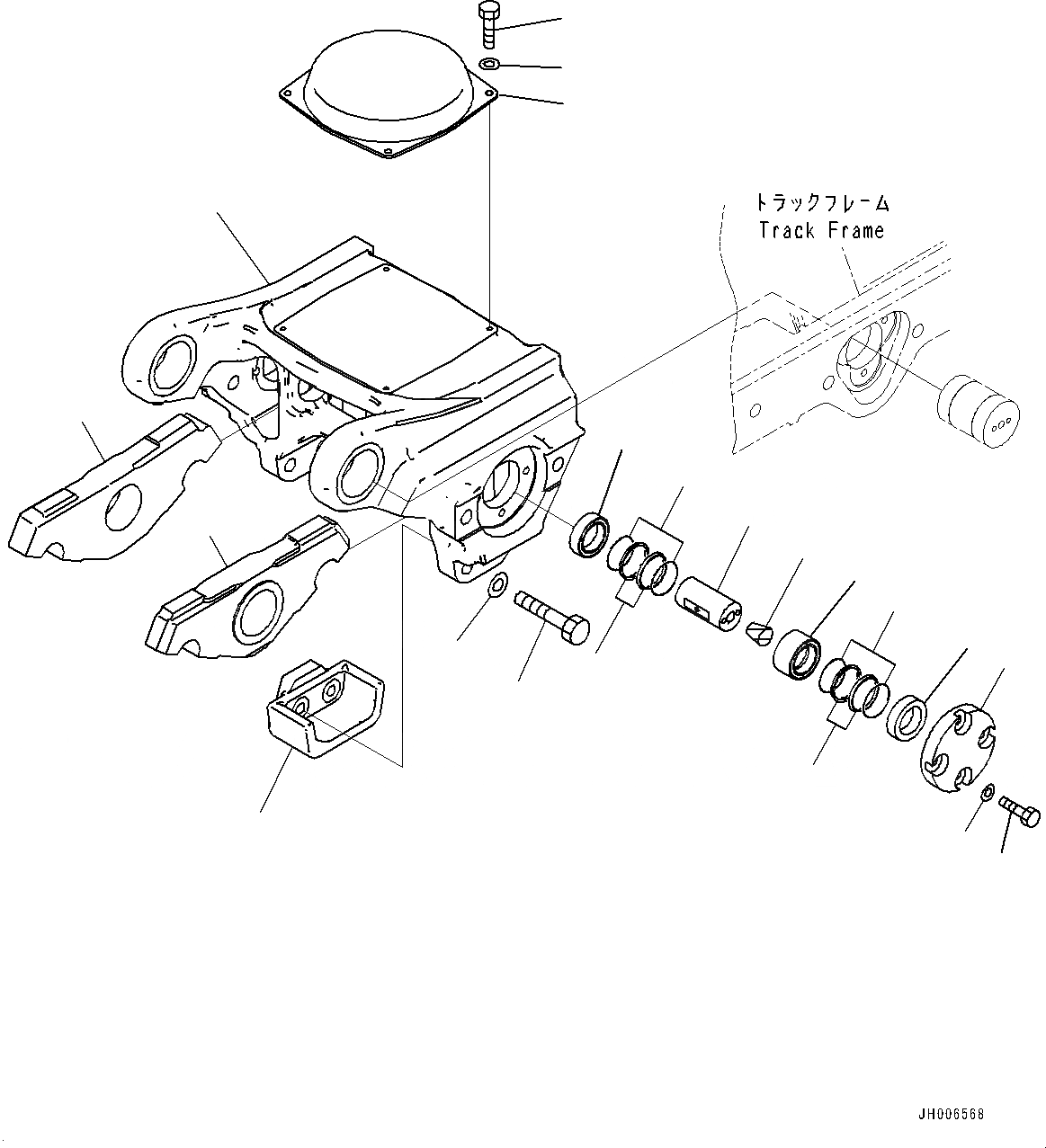 トラックフレーム
Track Frame

JH006568