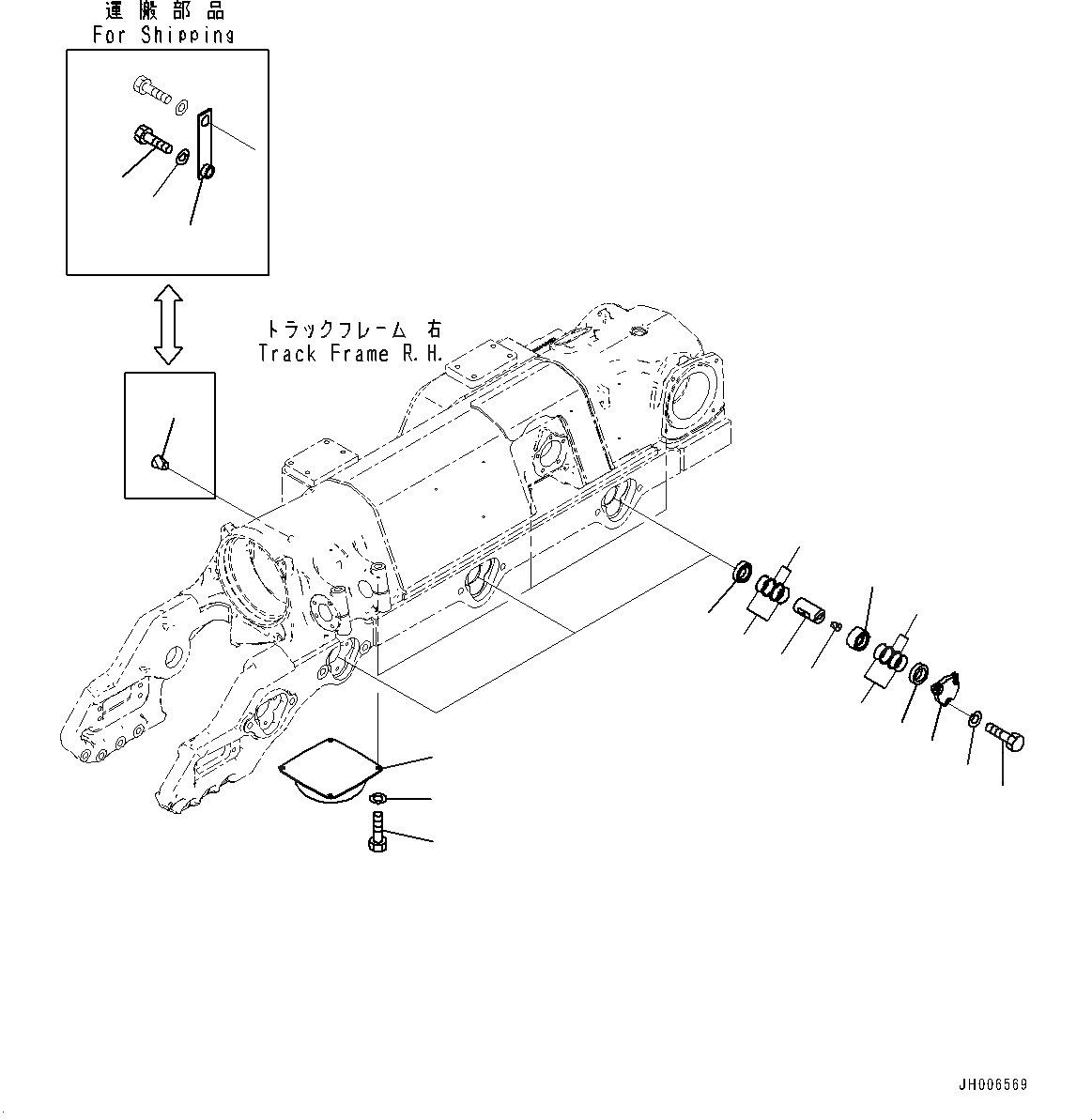 運搬部品
For Shipping

トラックフレーム 右
Track Frame R.H.

JH006569