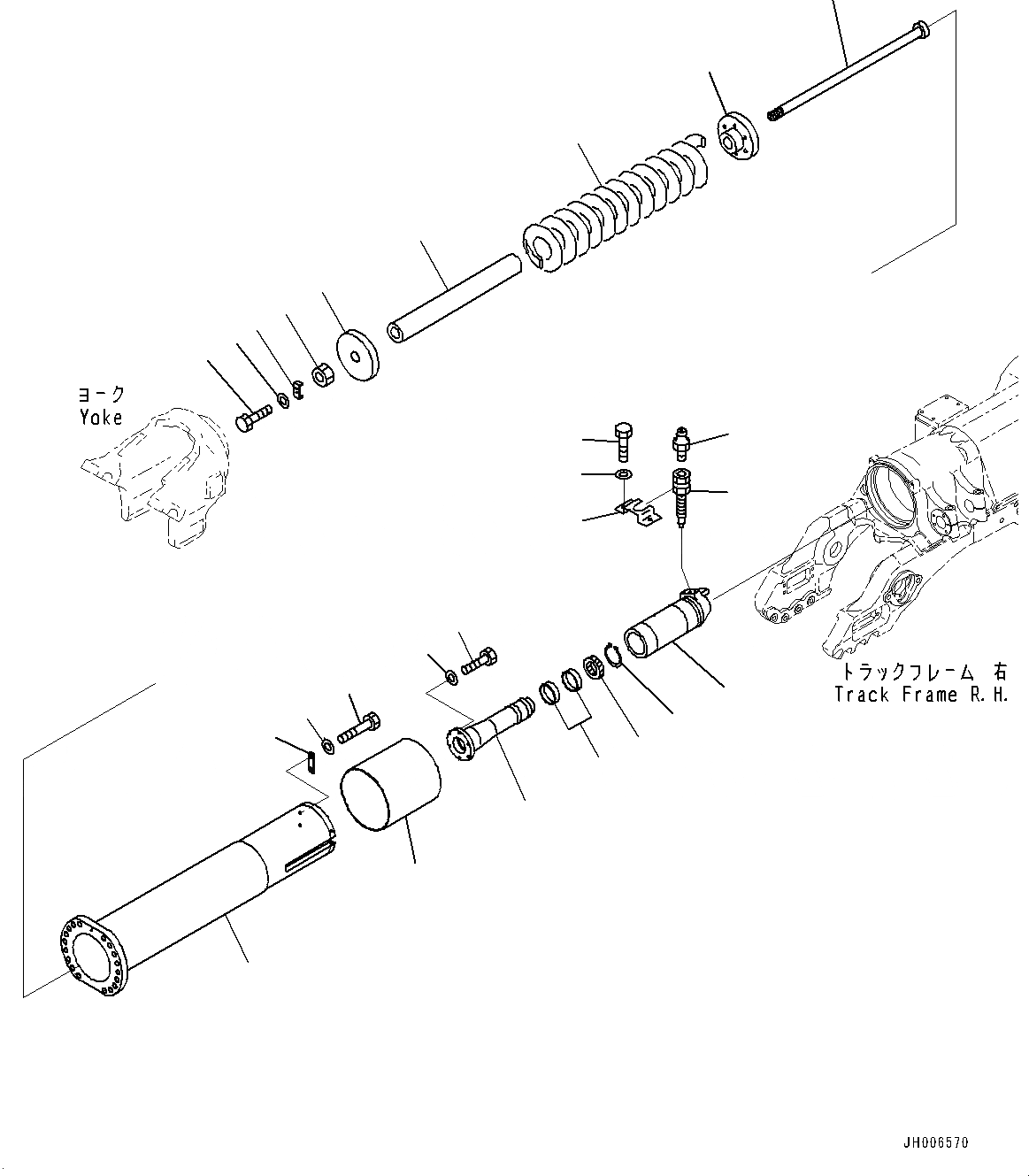 ヨーク
Yoke

トラックフレーム 右
Track Frame R.H.

JH006570