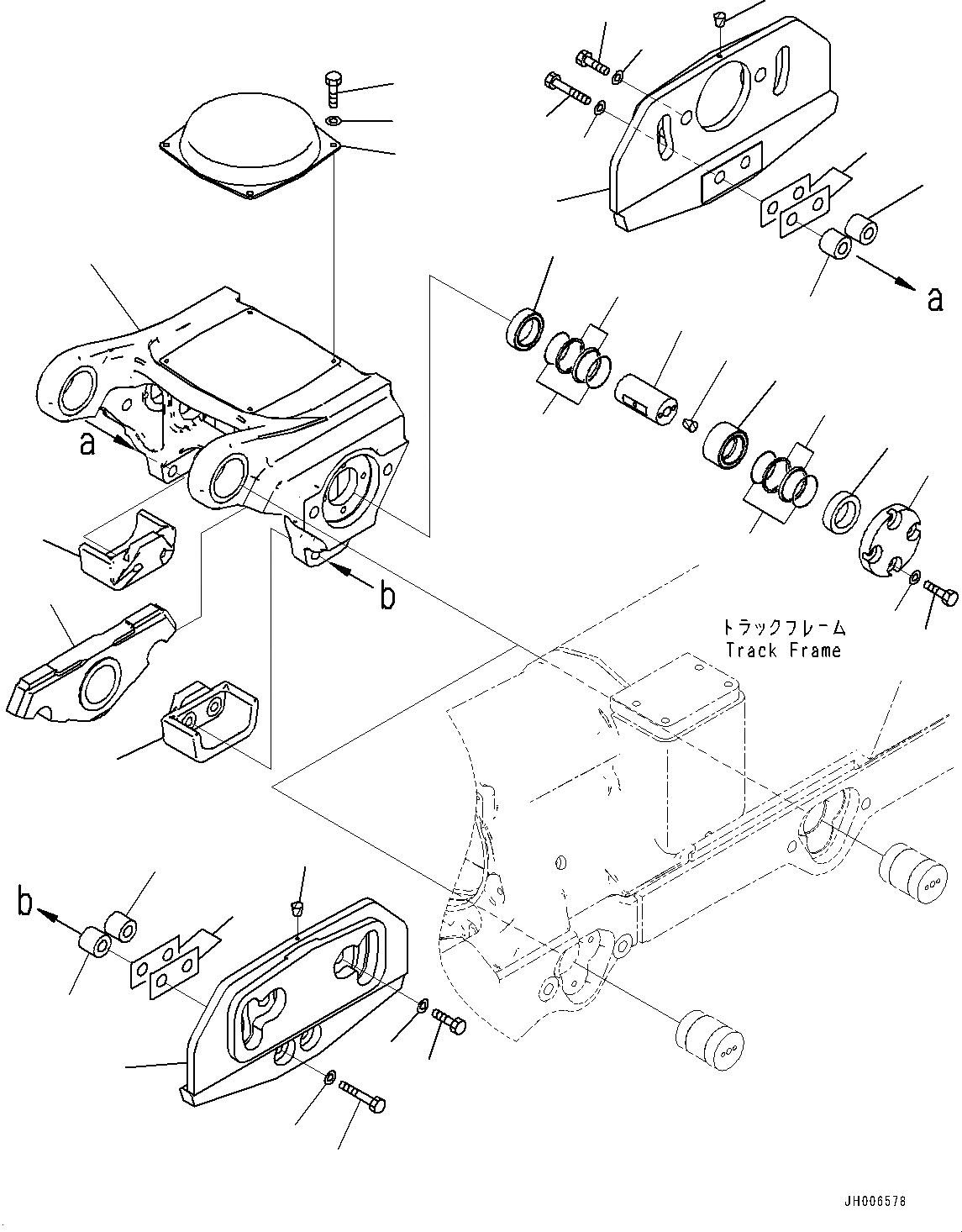 a

a

b

トラックフレーム
Track Frame

b

JH006578