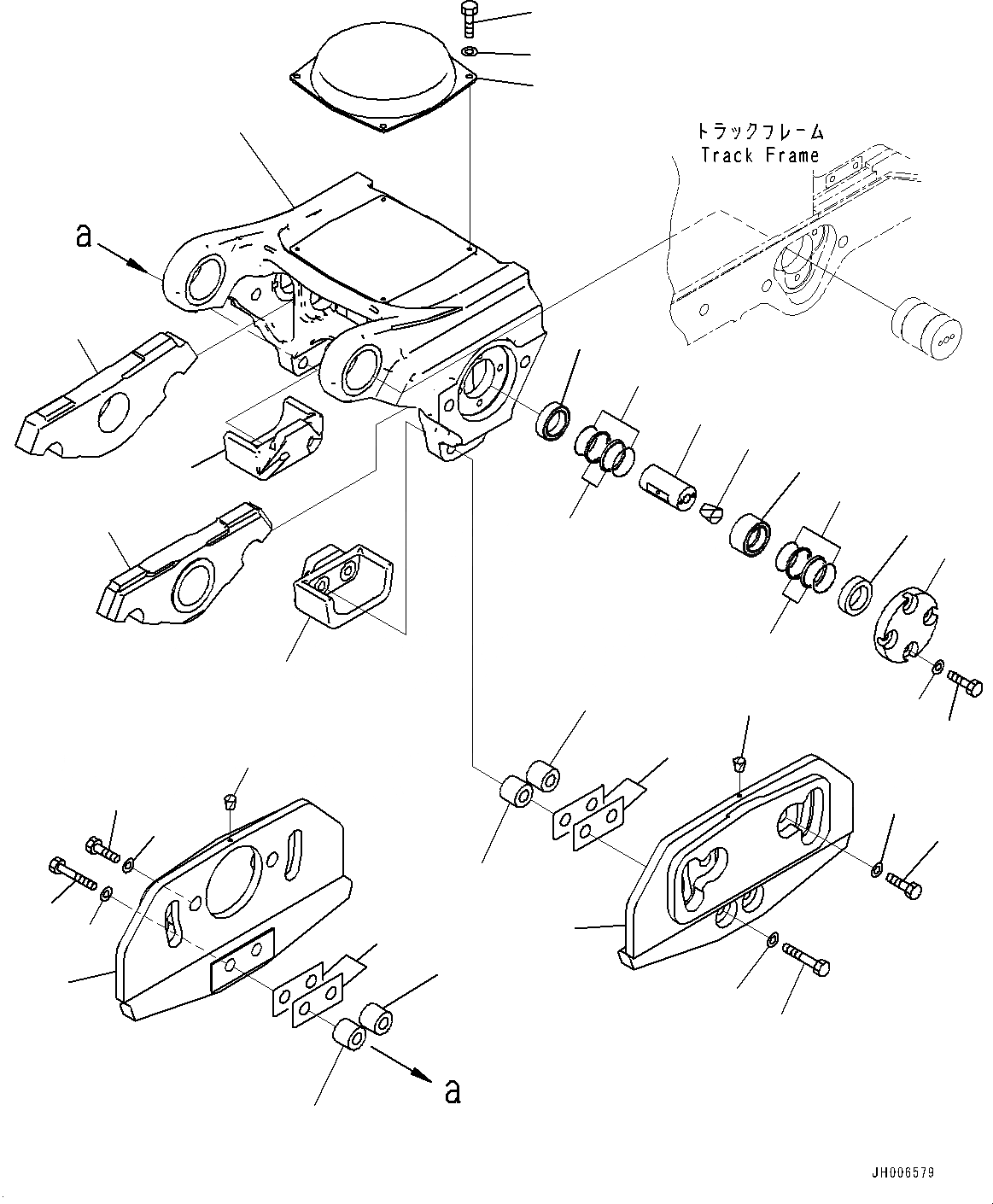 トラックフレーム
Track Frame

a

a

JH006579