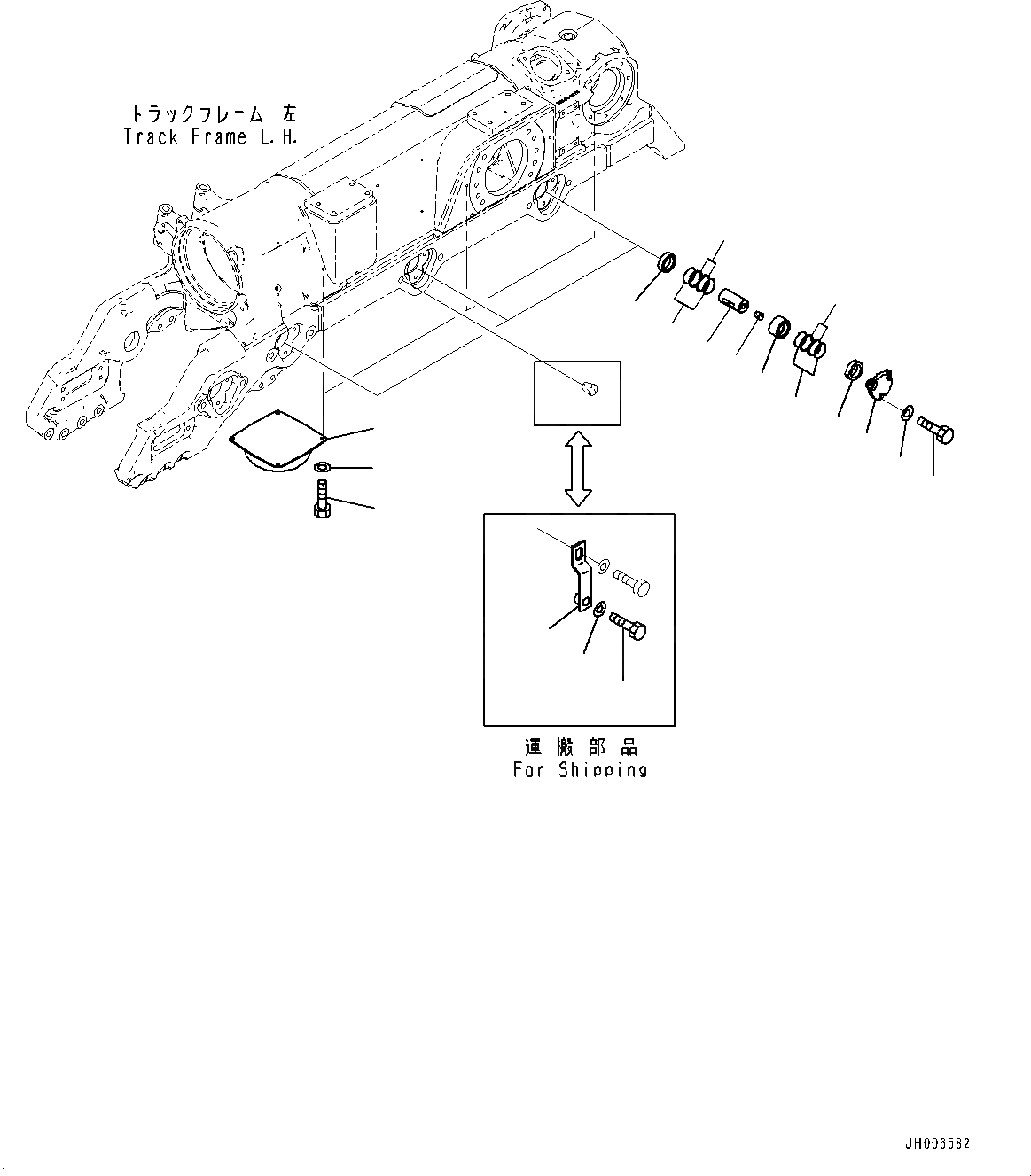 トラックフレーム 左
Track Frame L.H.

運搬部品
For Shipping

JH006582