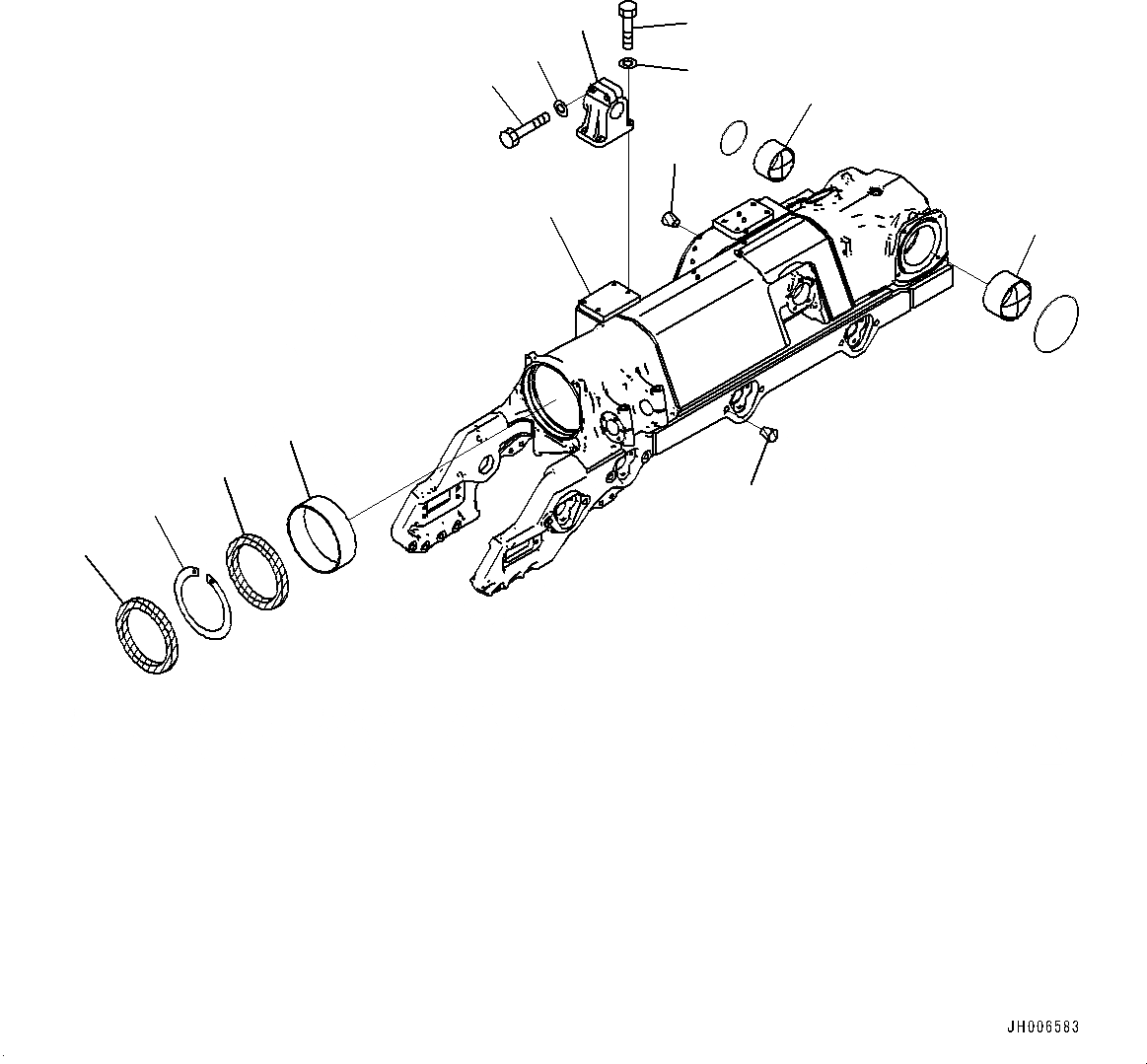 JH006583