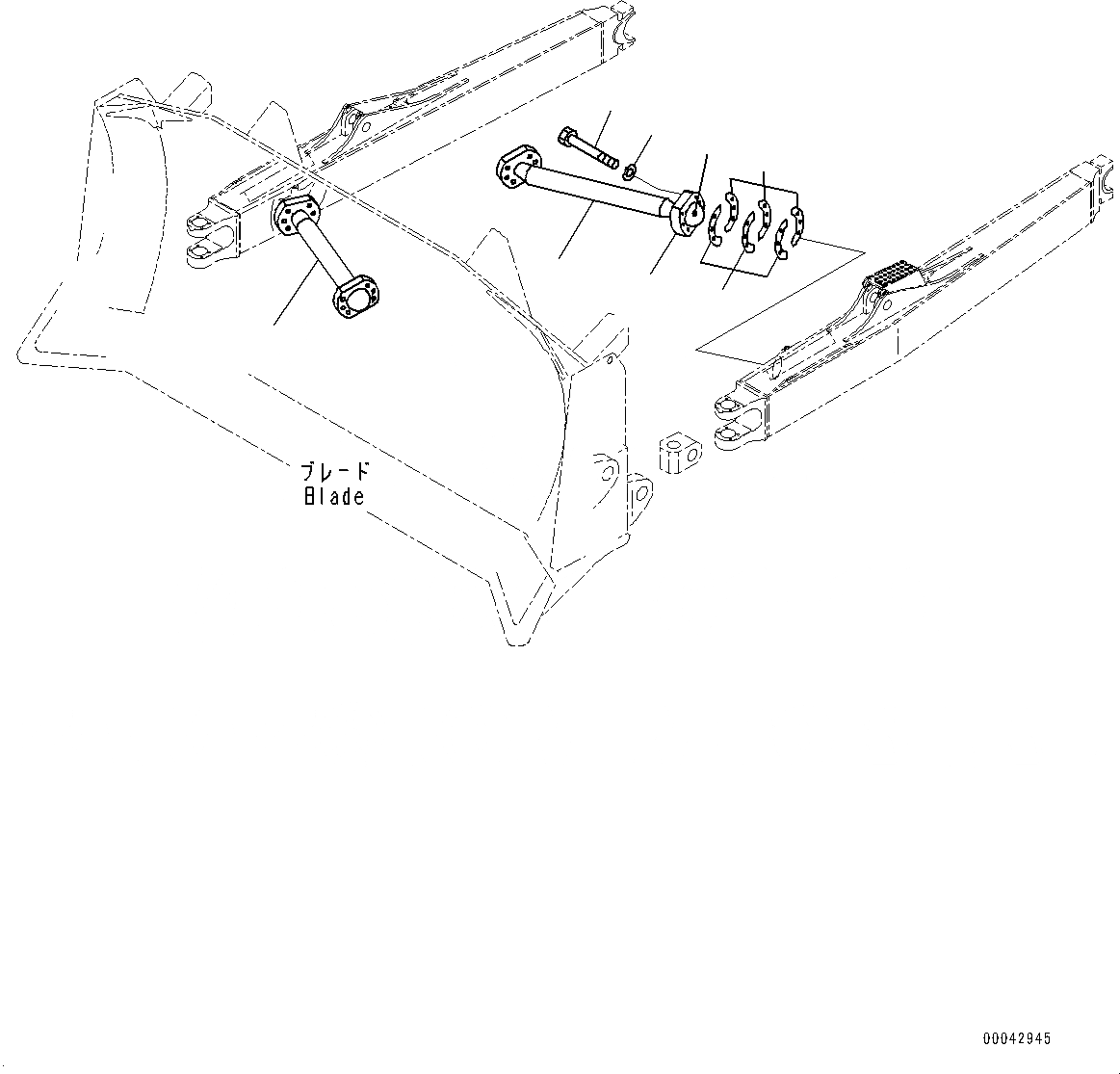 ブレード
Blade

00042945